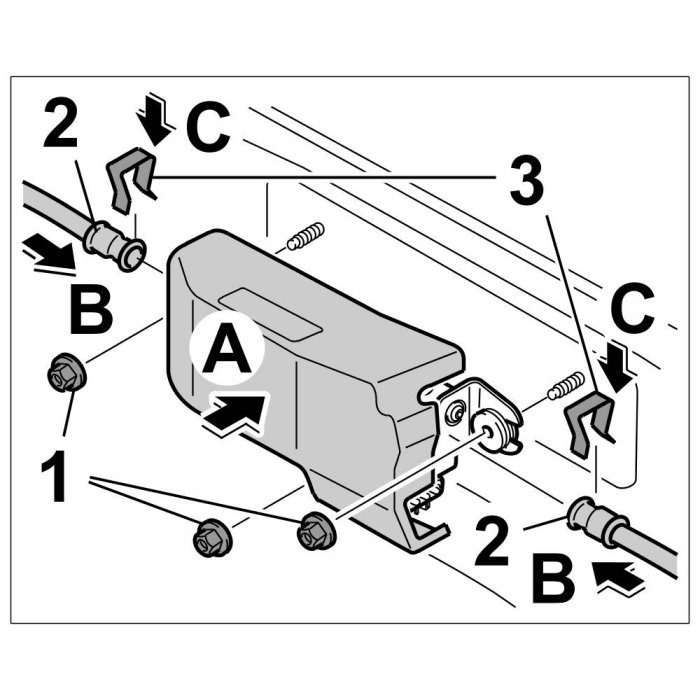 2
C
3
B
A
C
1
2
B