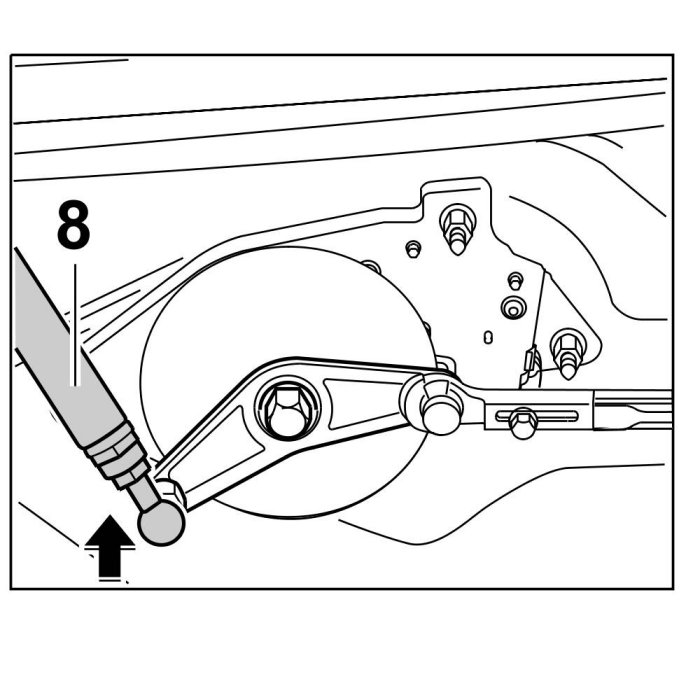 8