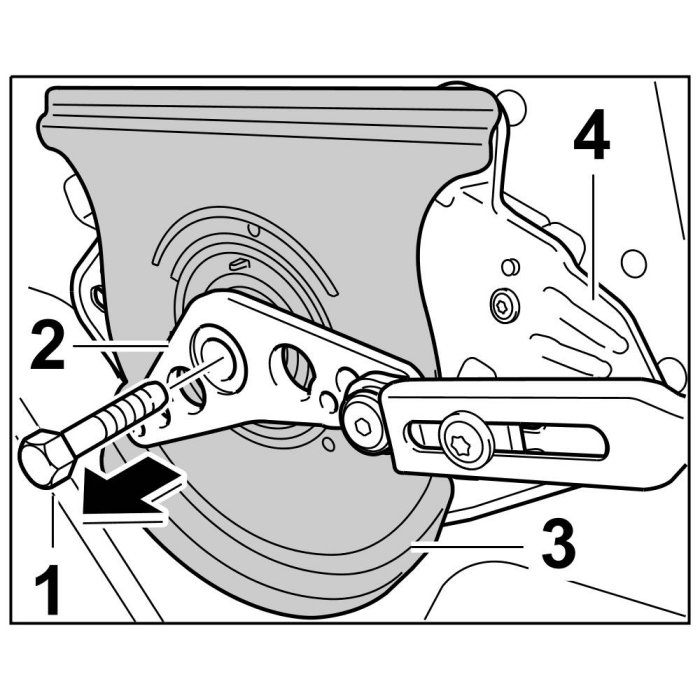 4
2
3
1