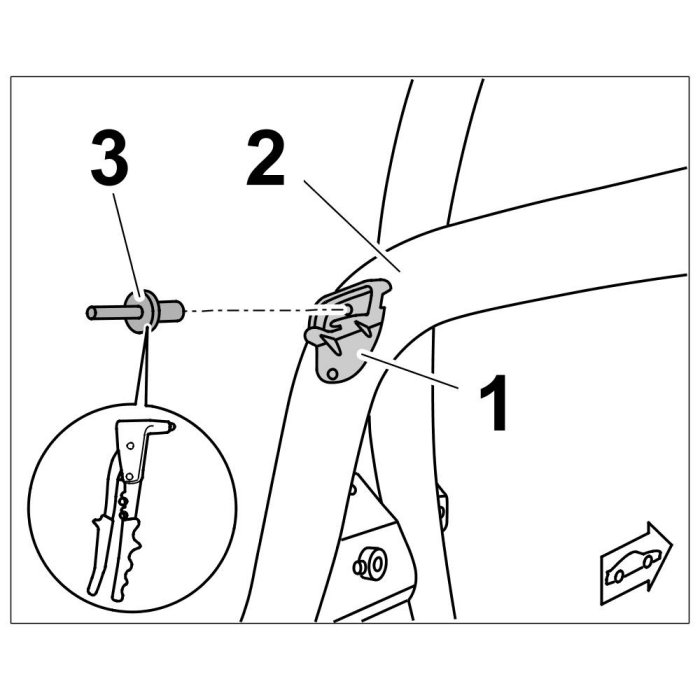 3
2
1