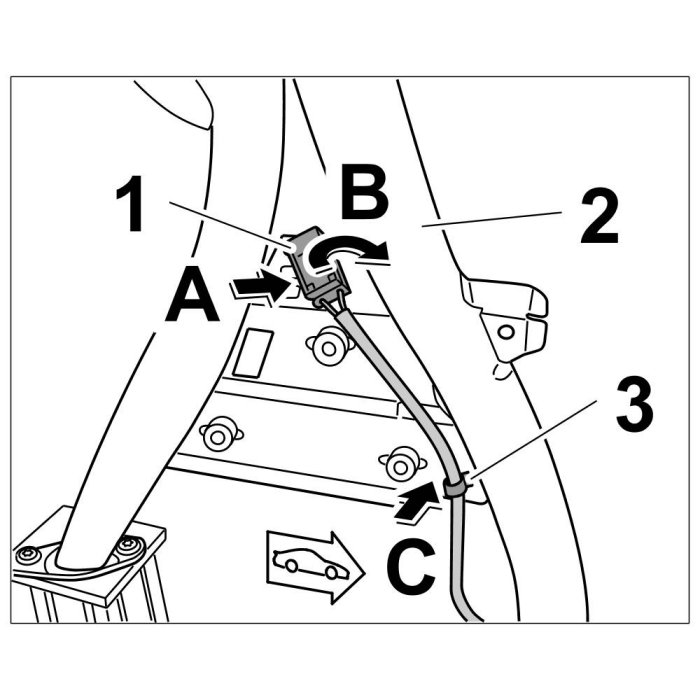 1
B
2
A
3
C