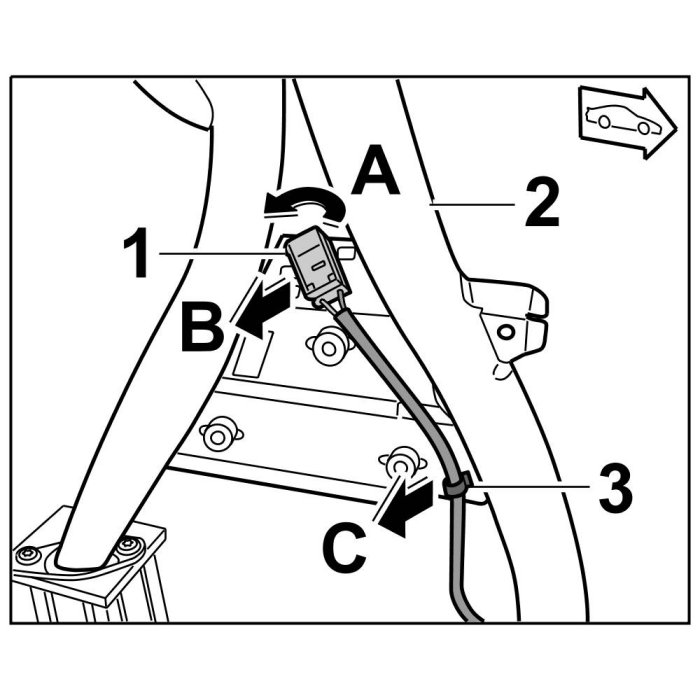 A
2
1
B
3
C