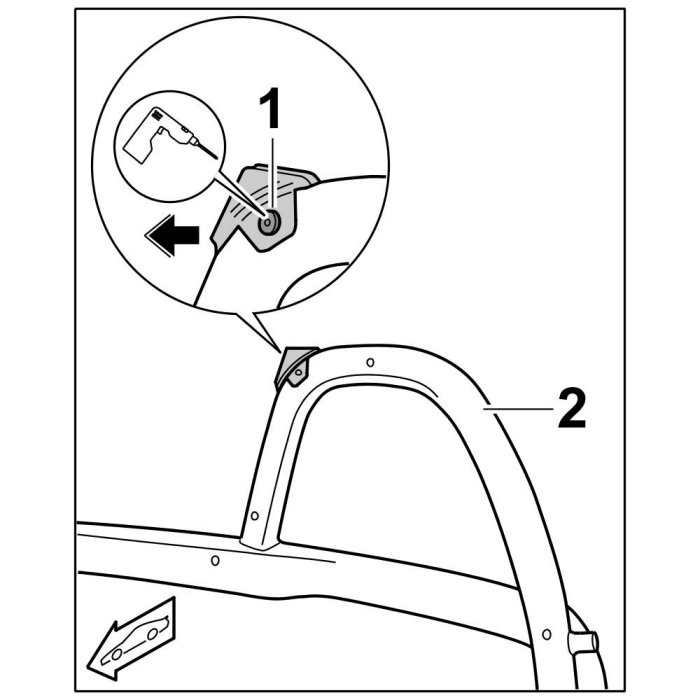 1

2