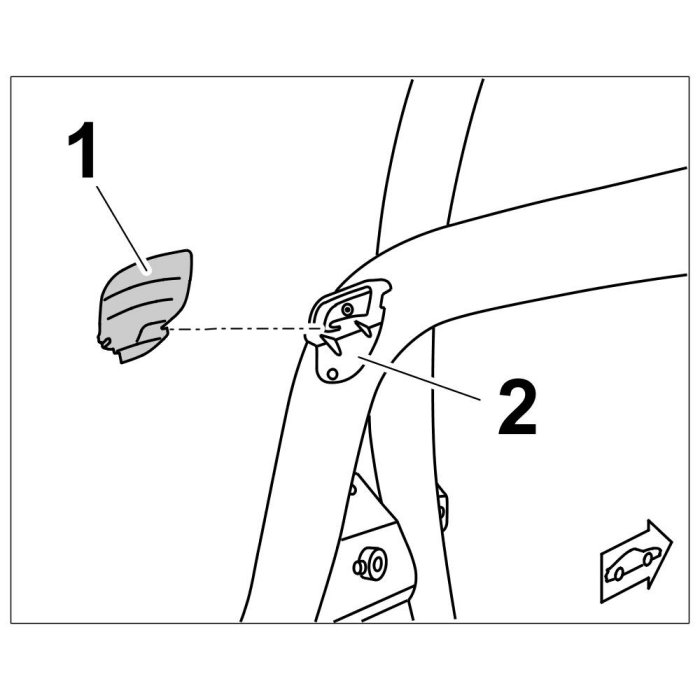 1

2