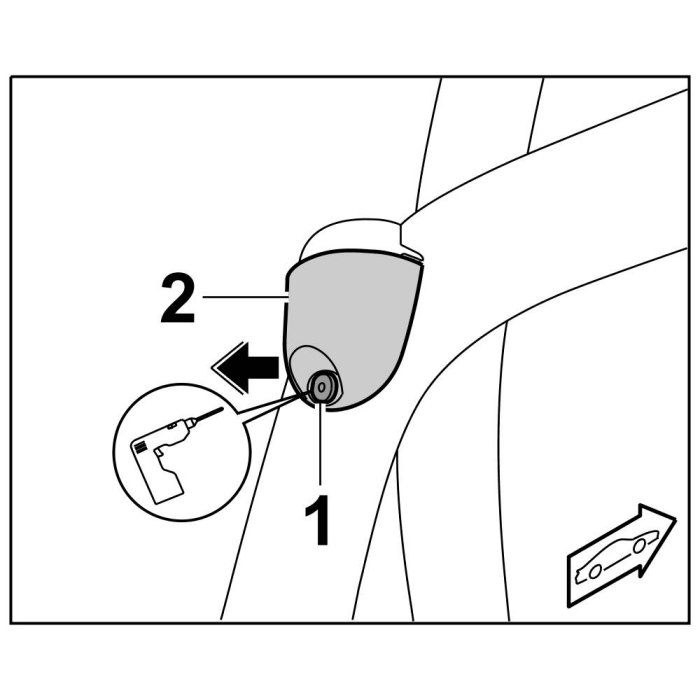 2
1