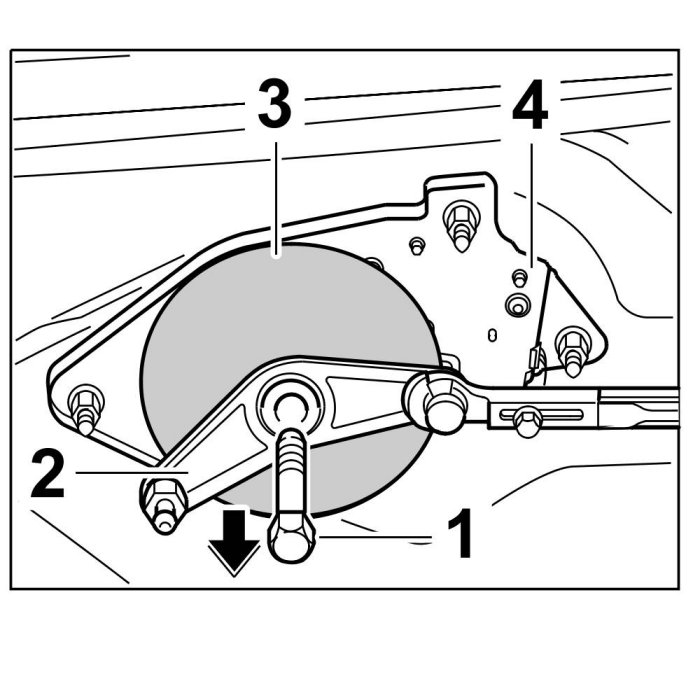 3
4
2
1