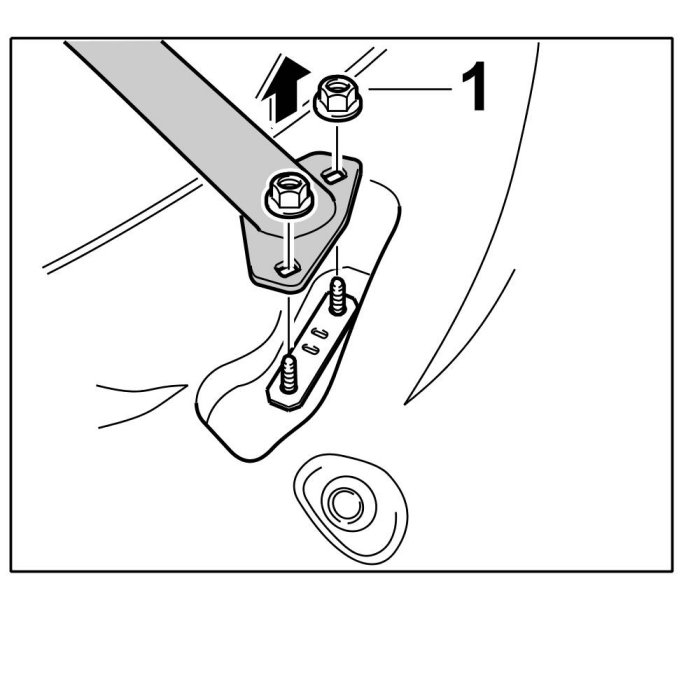 1