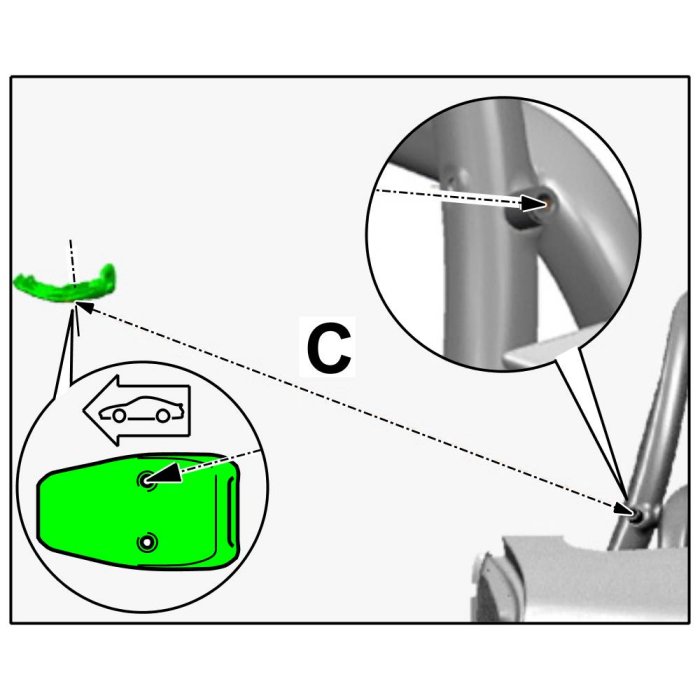 C