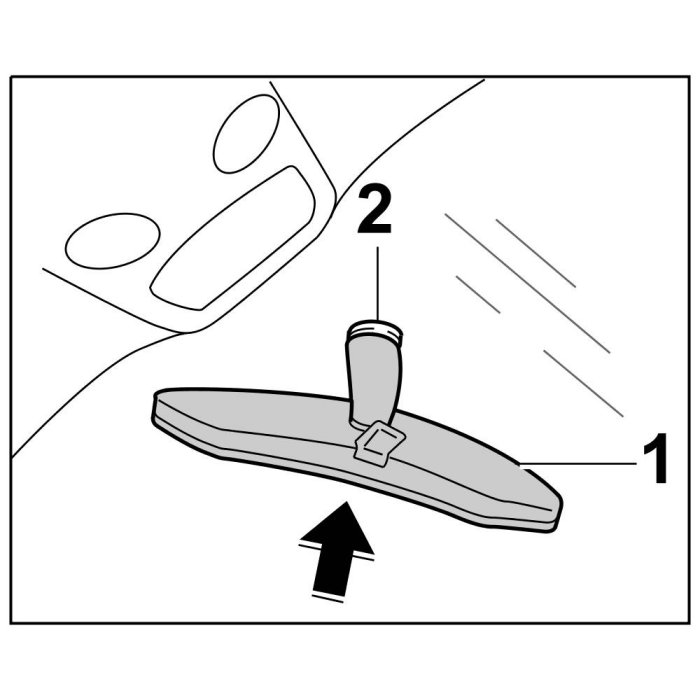 2
1