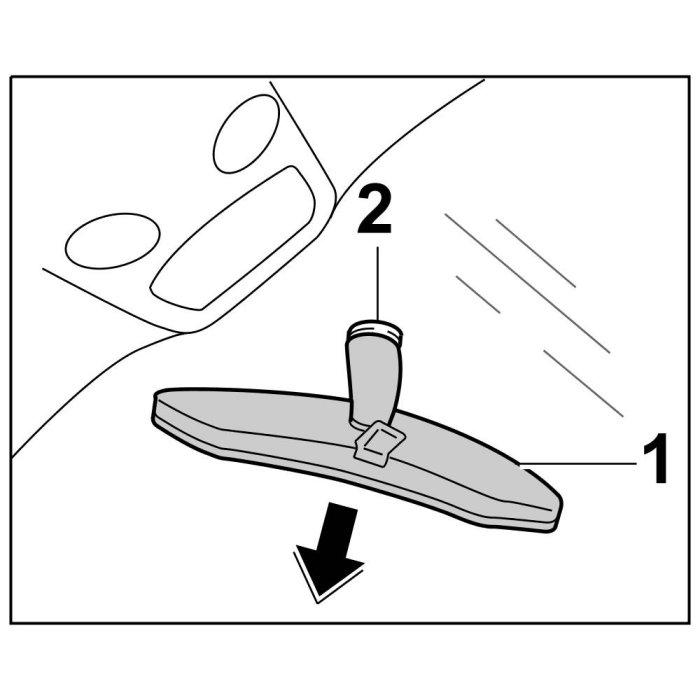 2
1