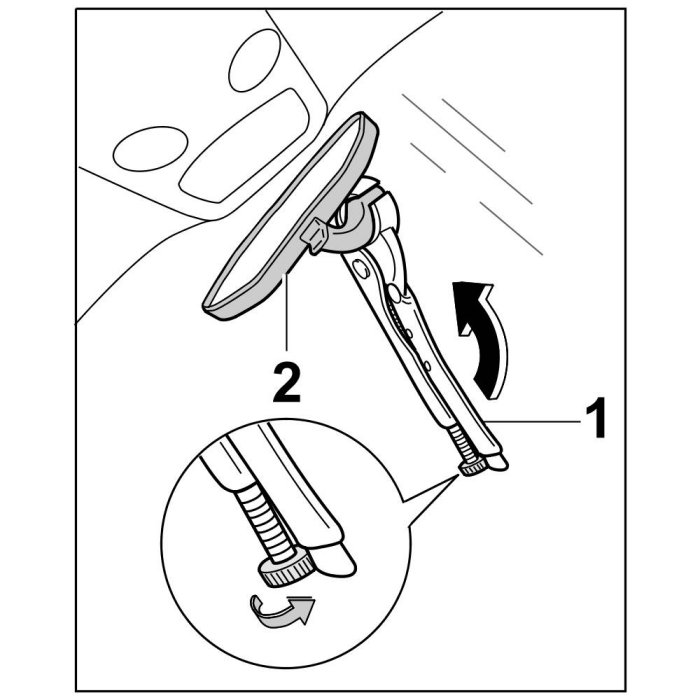 2

1