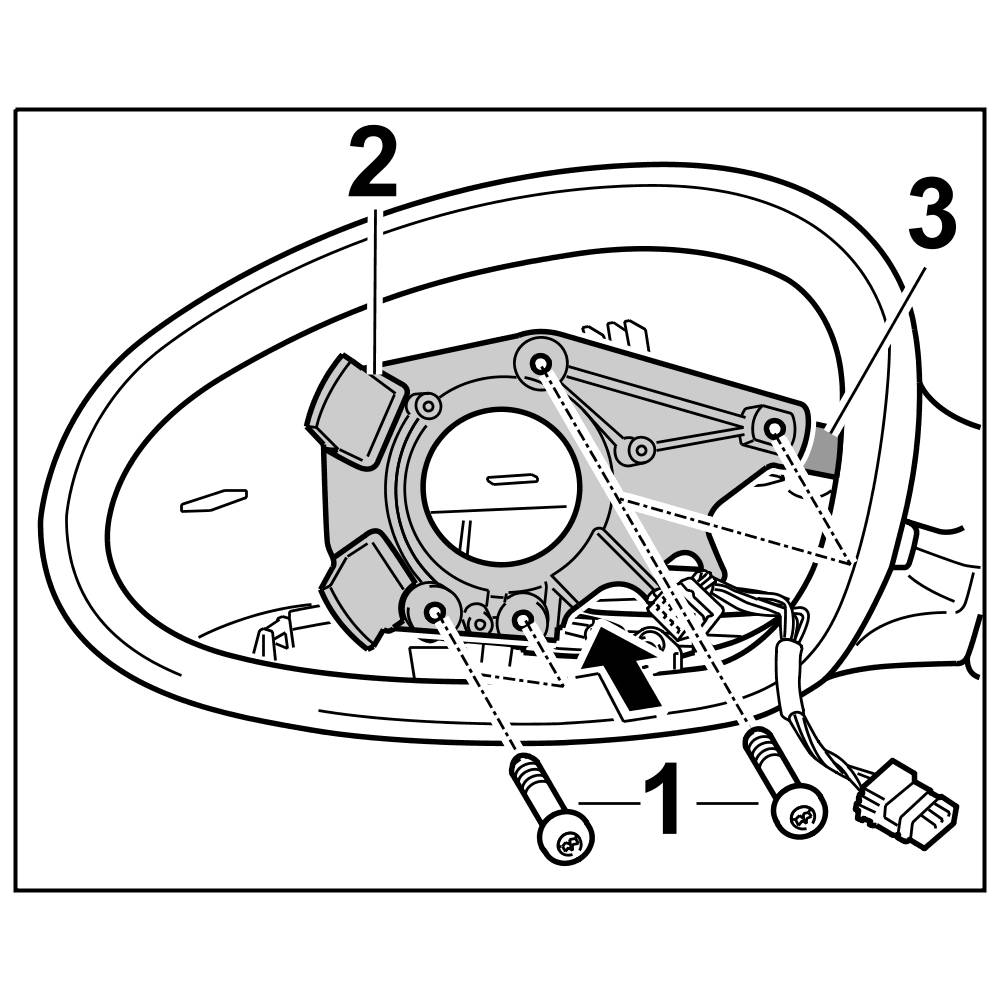 2
3
1