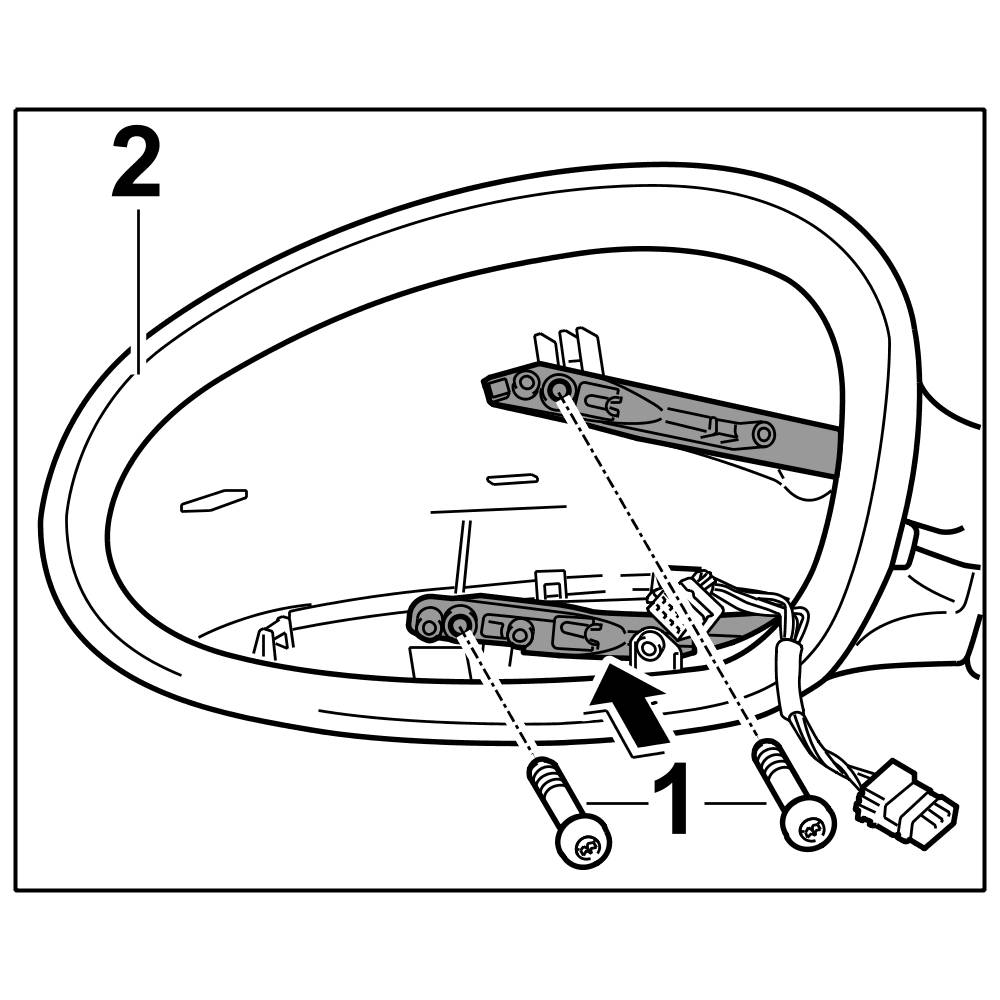 2
1