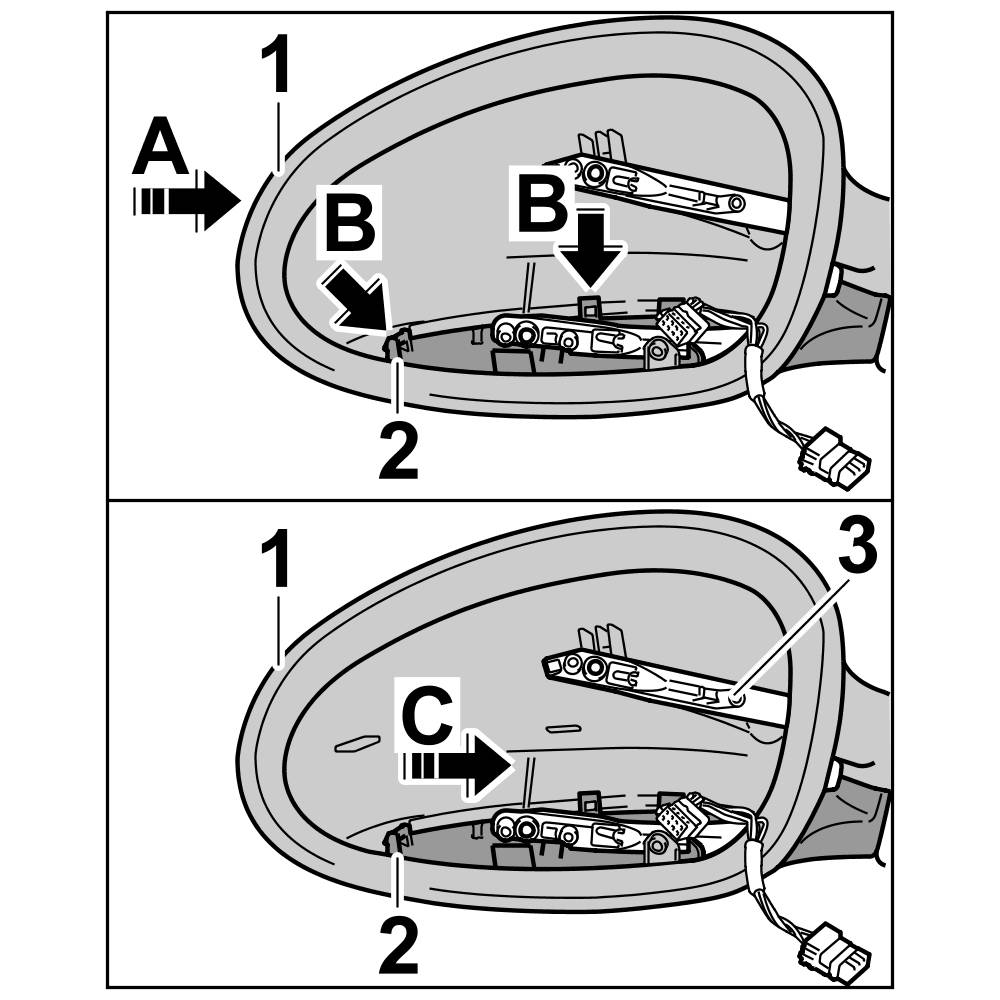 1
A
B
B
2
1
3
C
2