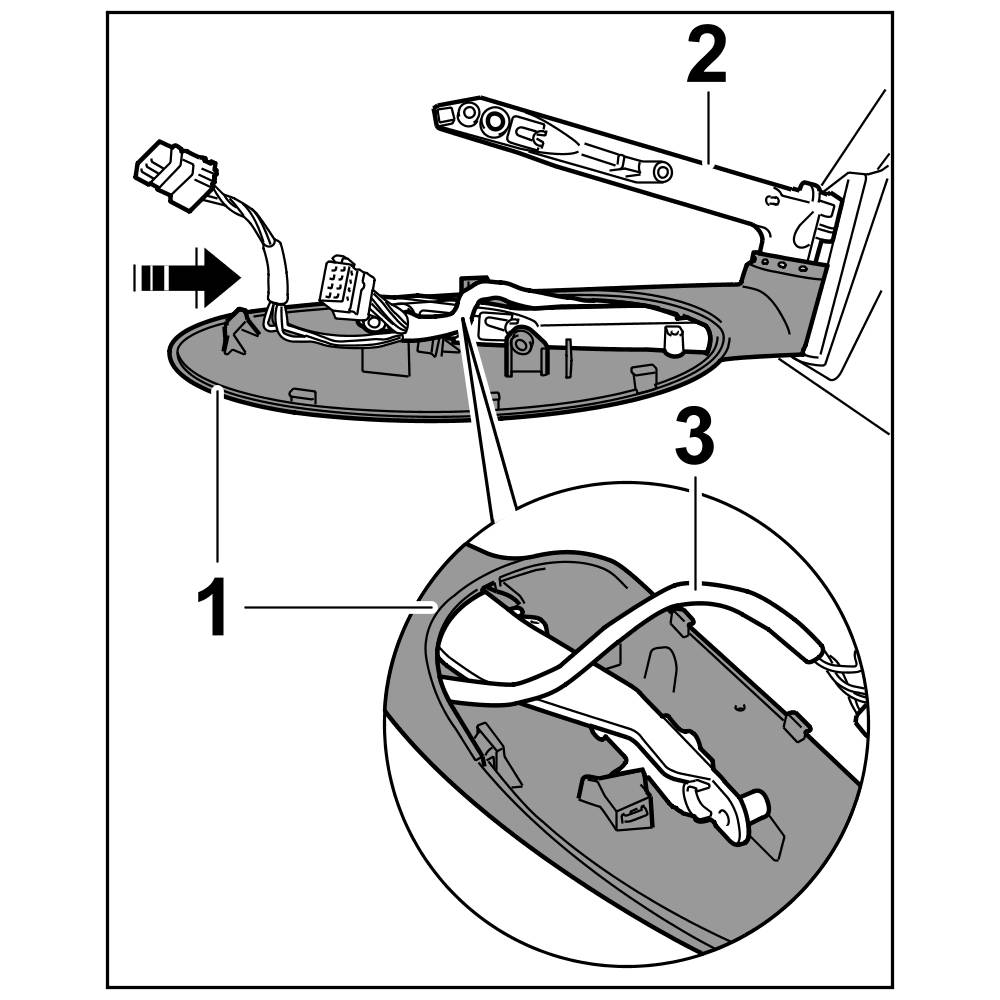 2
3
1