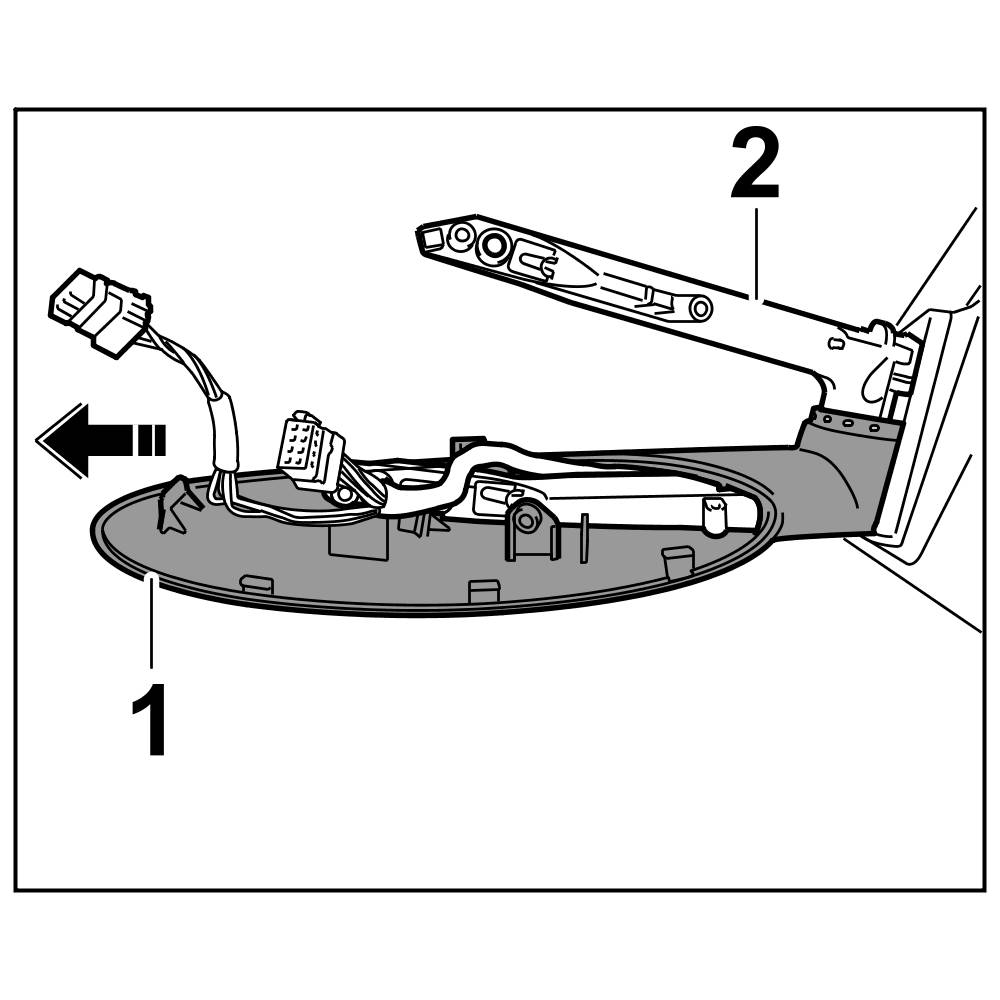 2

1