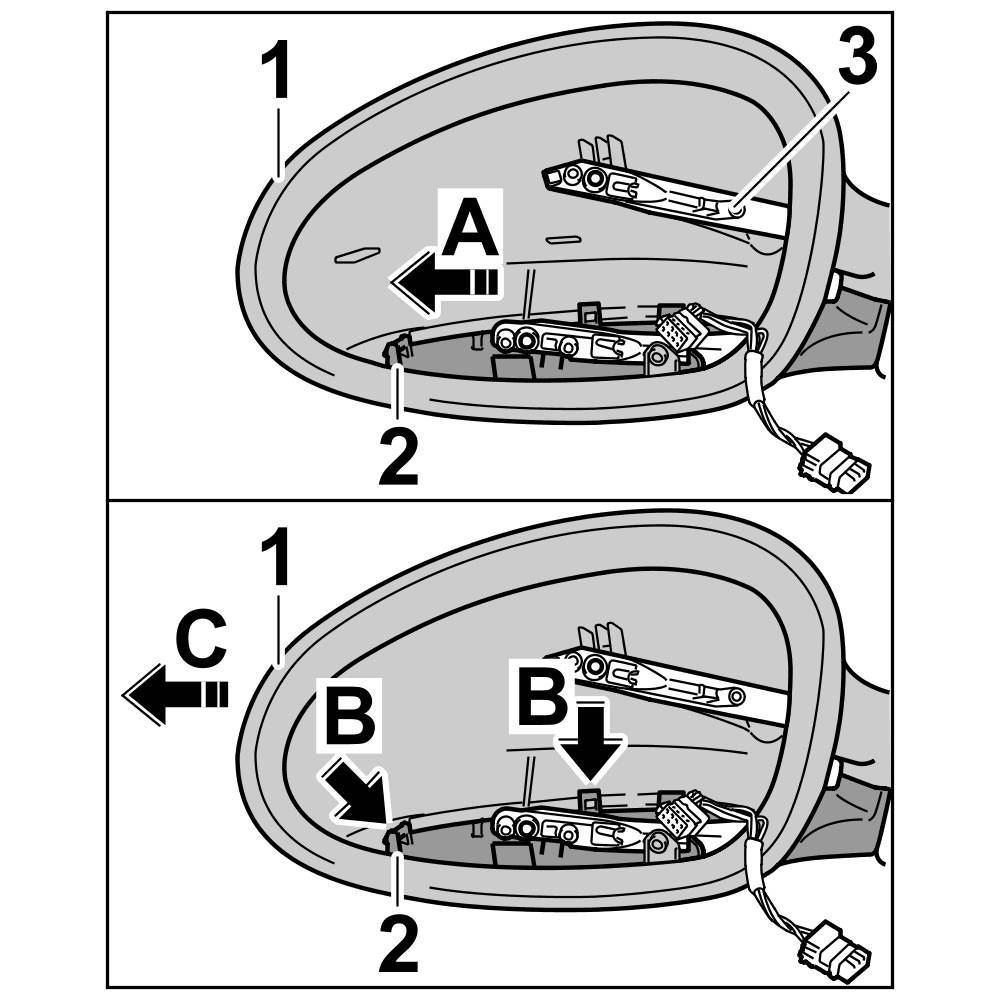 1
3
A
2

1
C
B
B
2