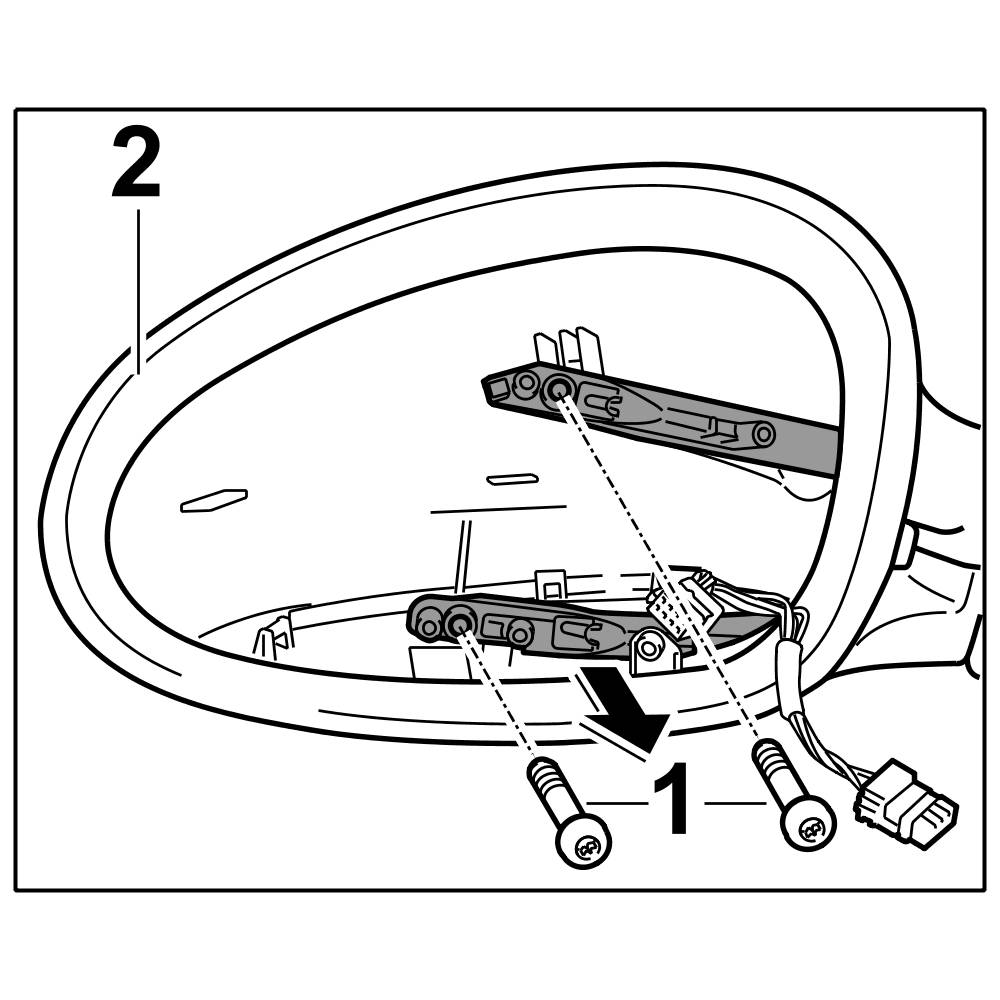 2

1