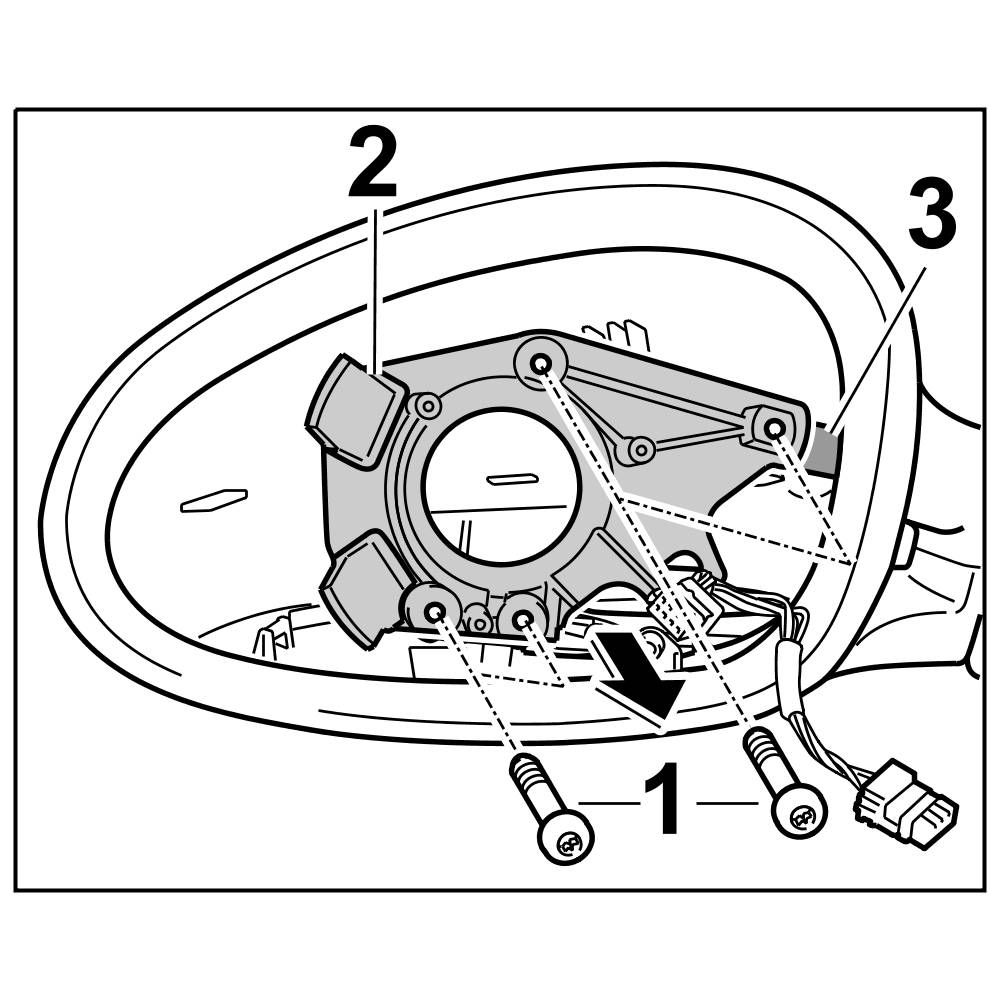 2
3
1