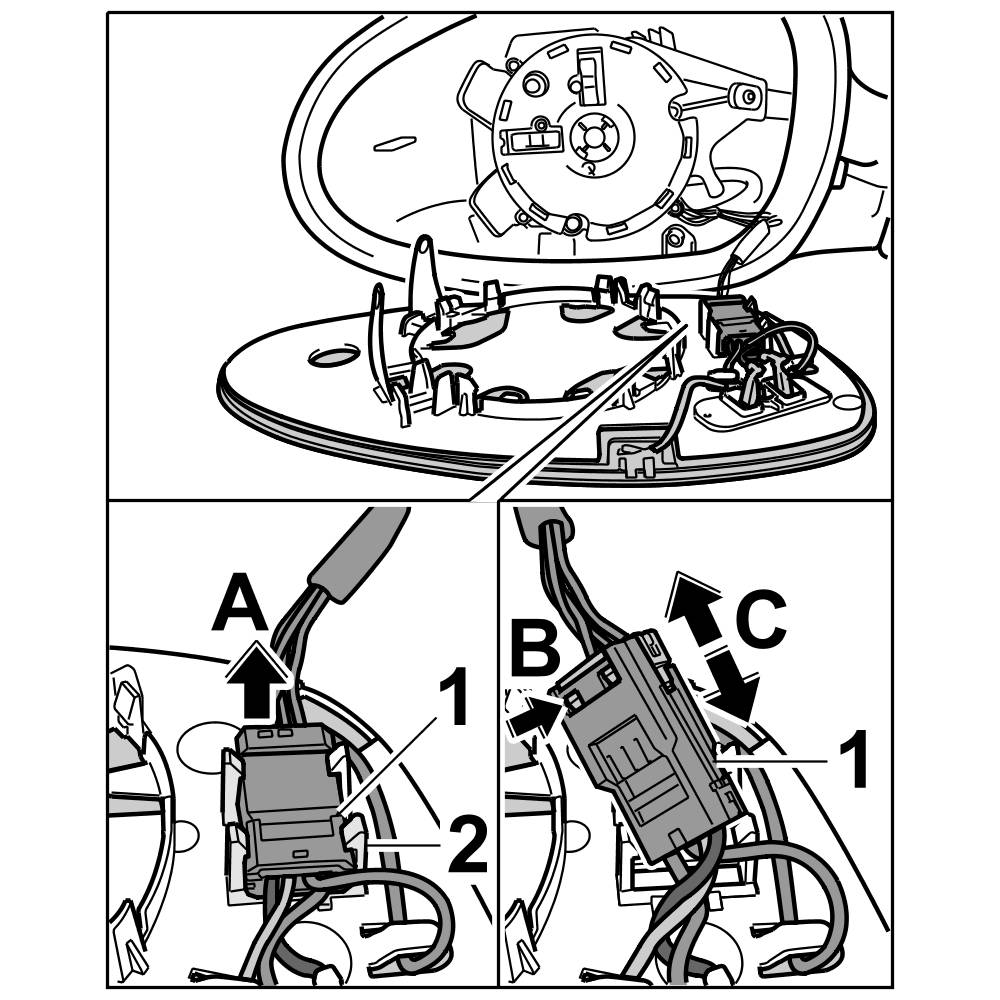 A
1
2
B
C
1