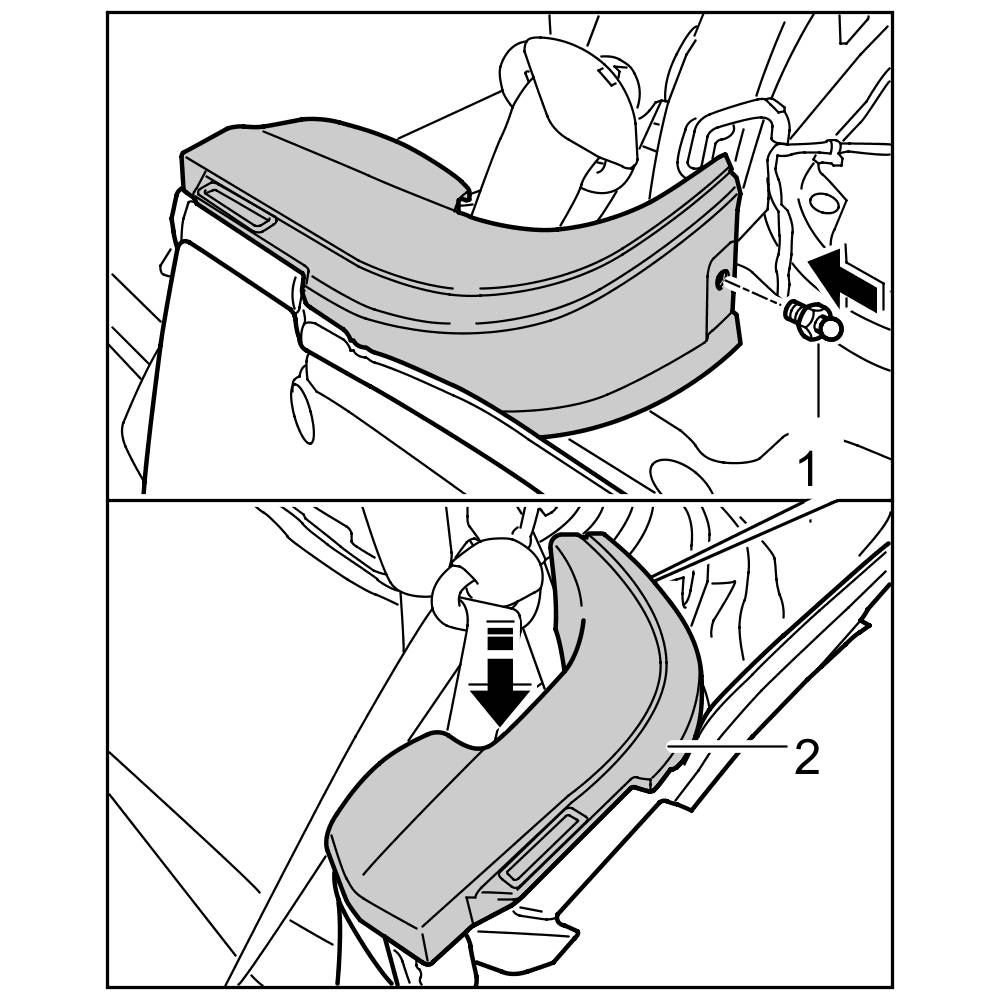 1

2