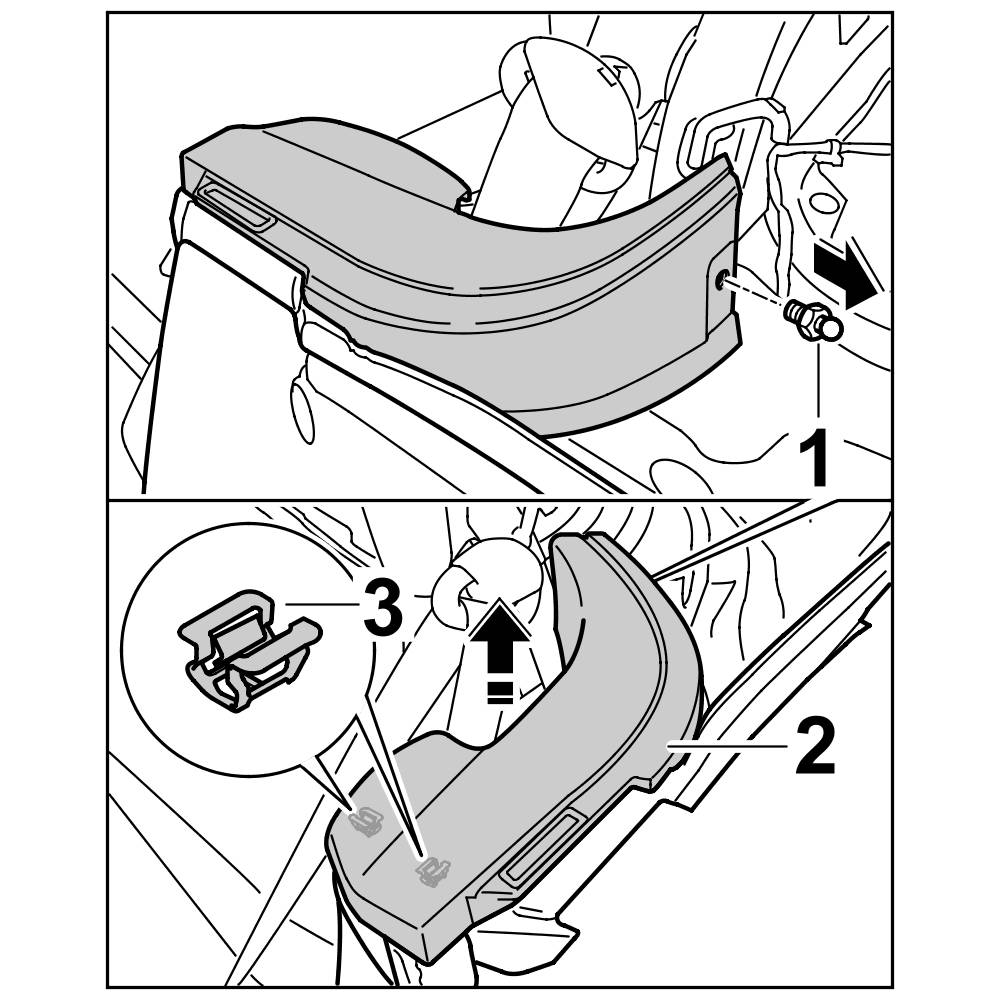 1
3
2