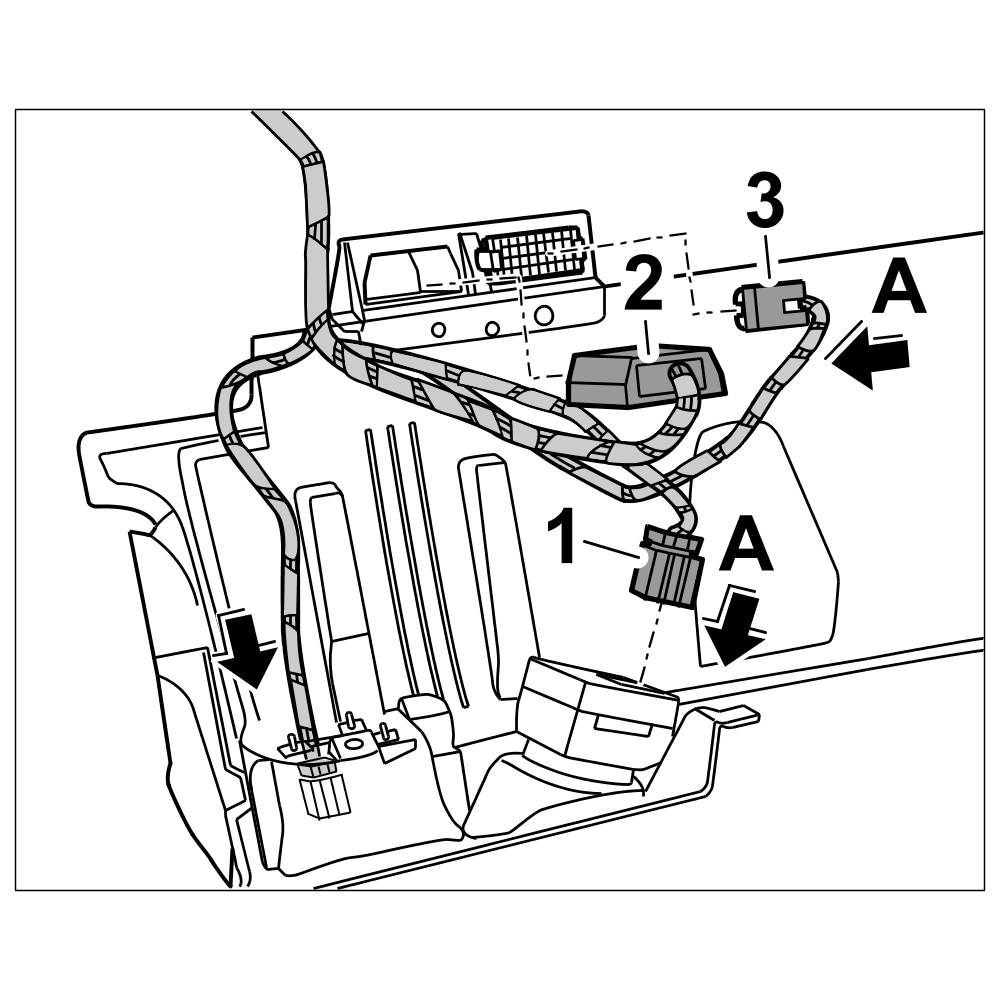 3
2
A
1
A