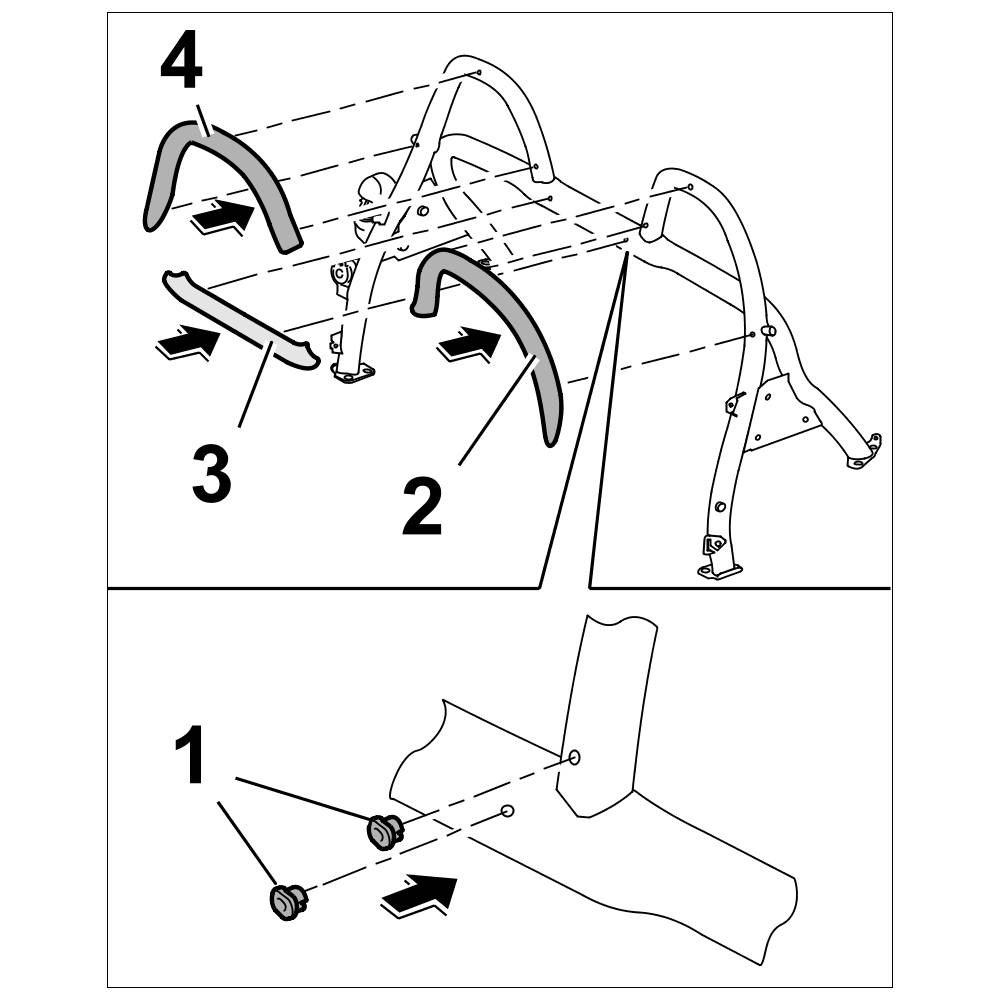 4
3
2
1