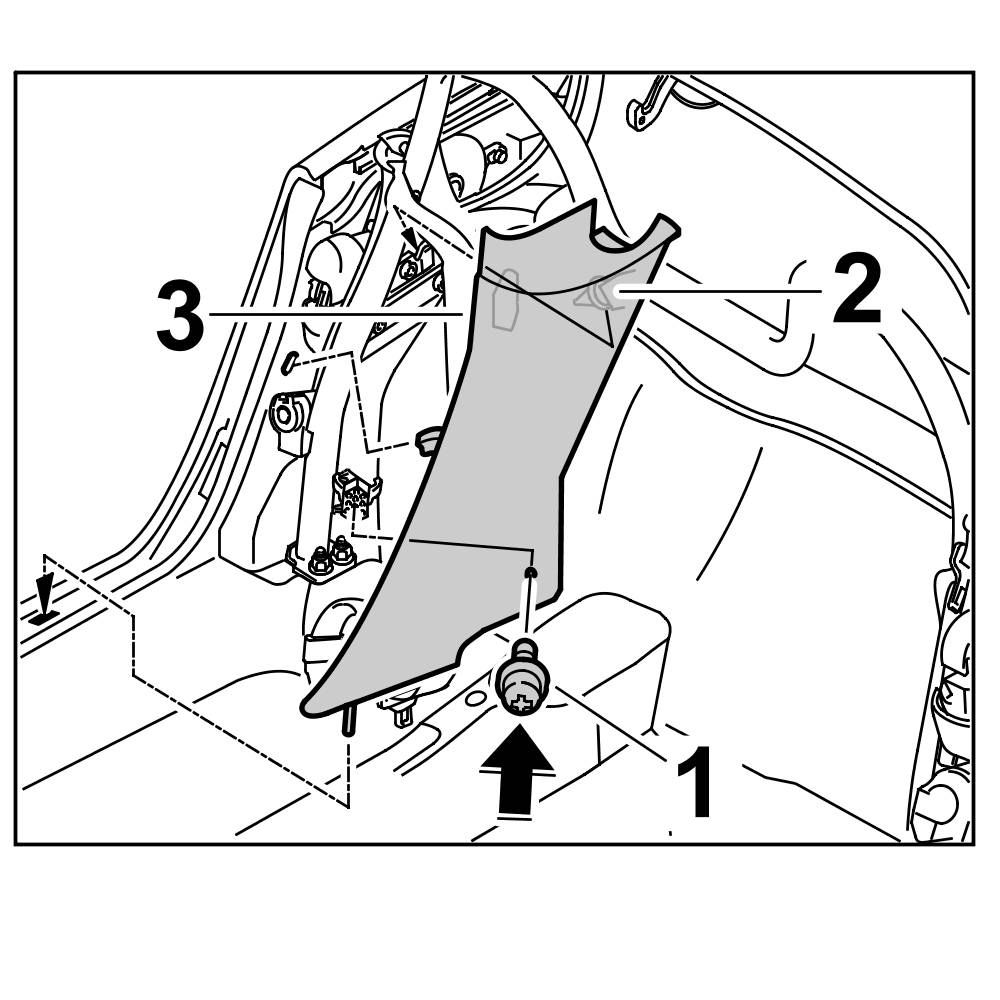 3
2
1