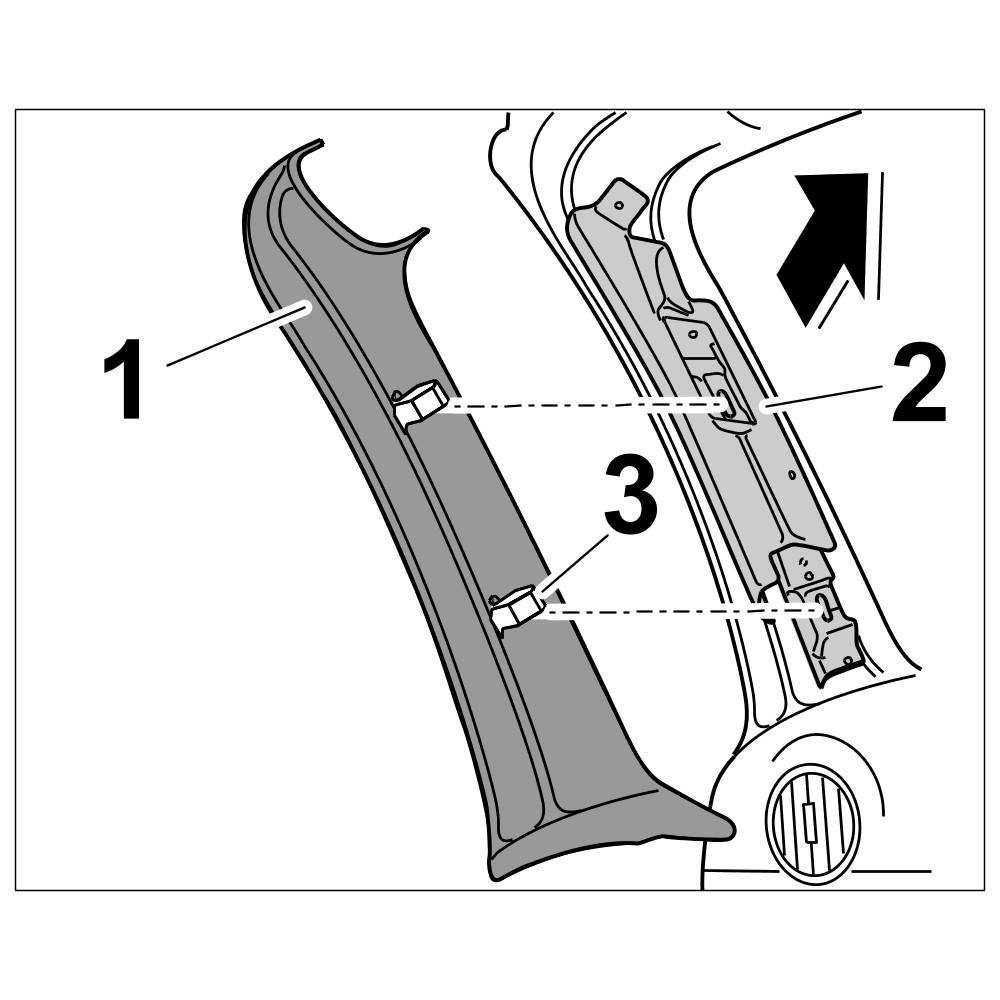 1
2
3