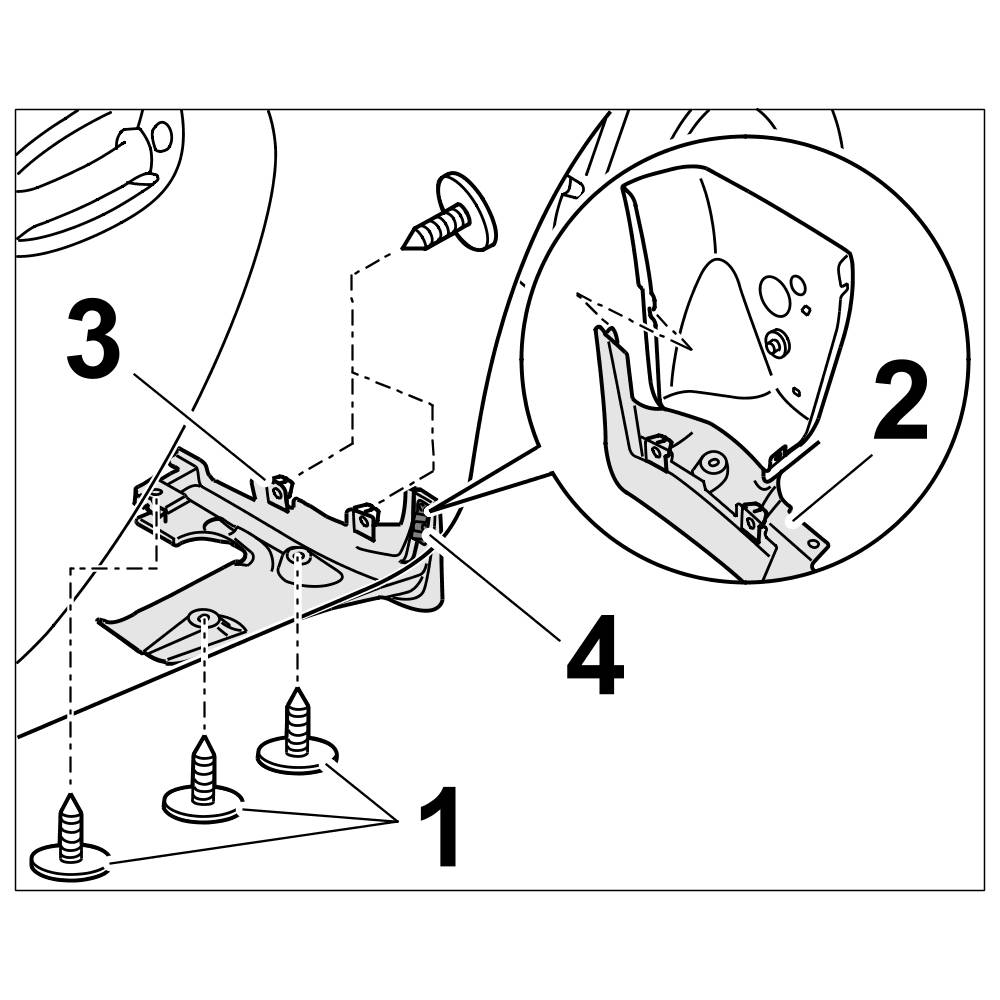 3
2
4
1