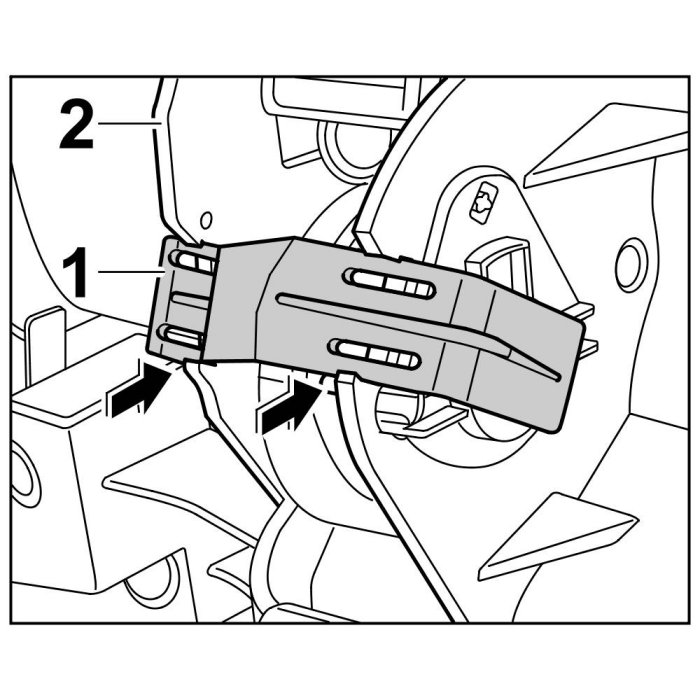 2

1