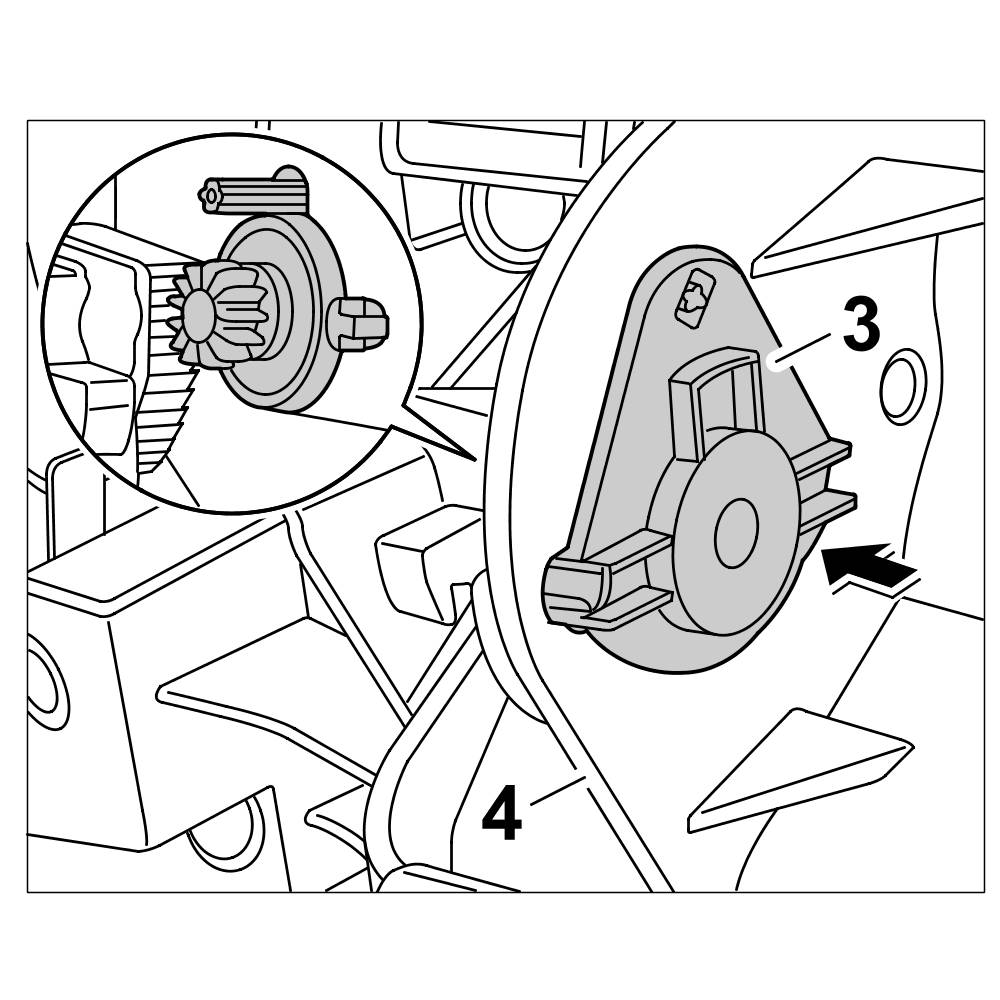 3

4