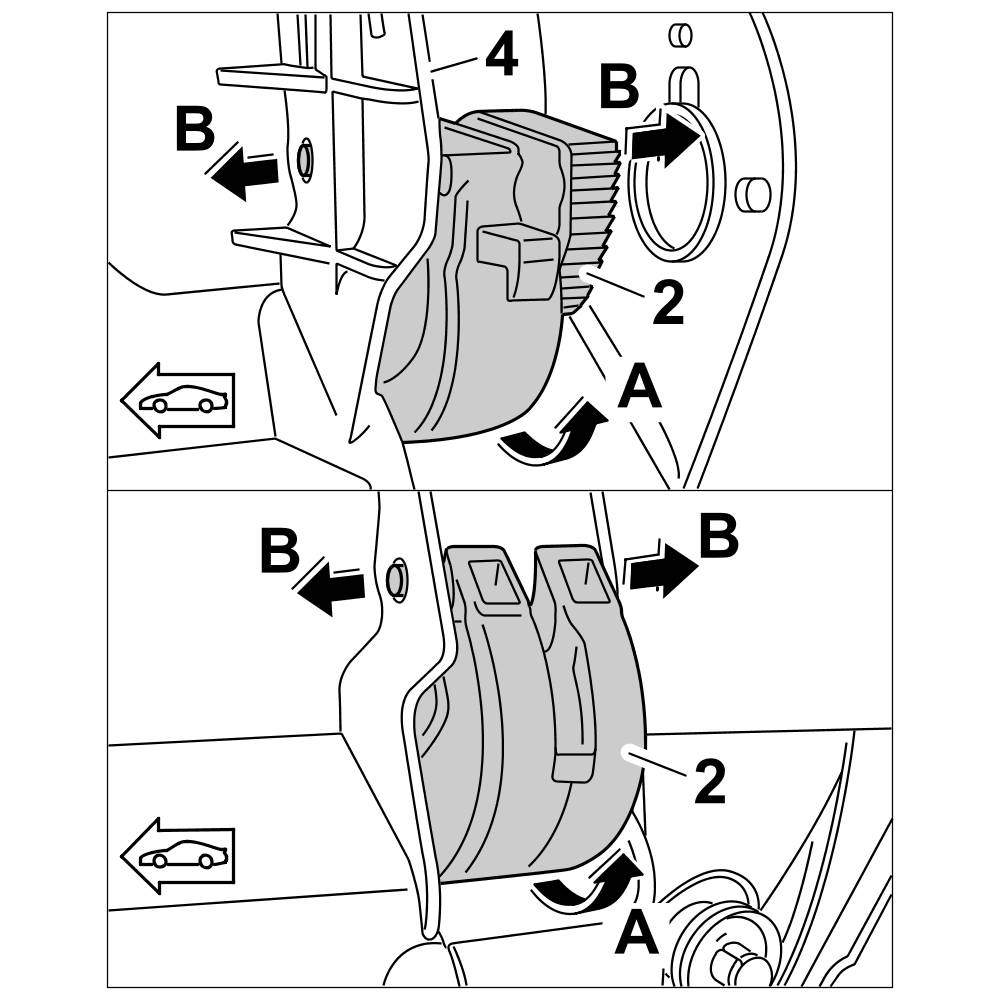 4
B
B
2
A
B
B
2
A