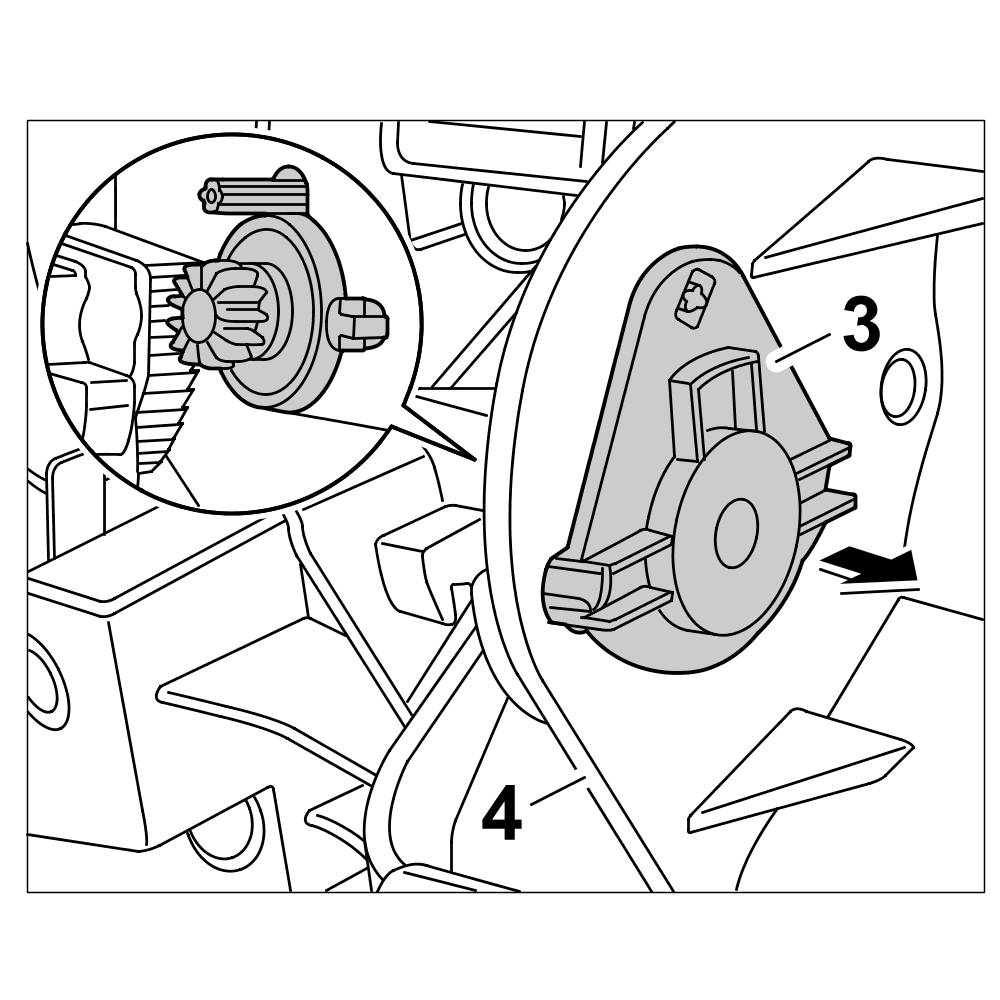 3

4