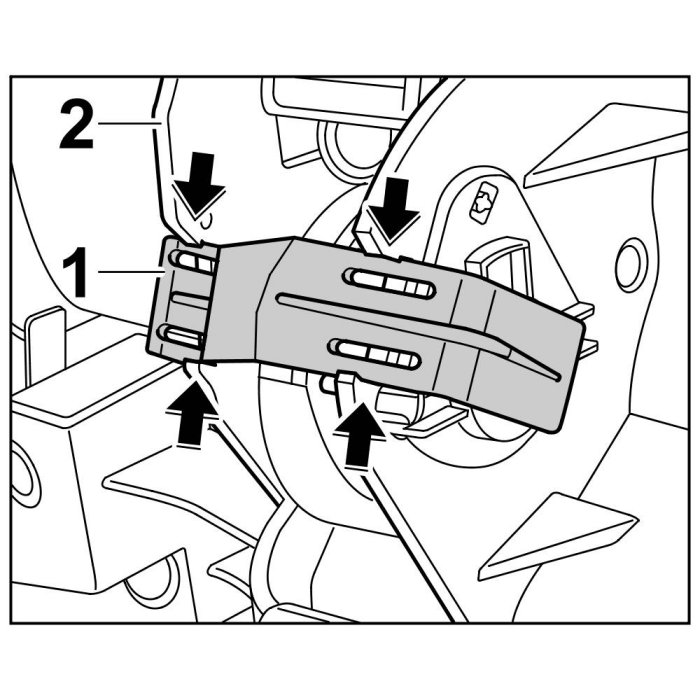 2
1