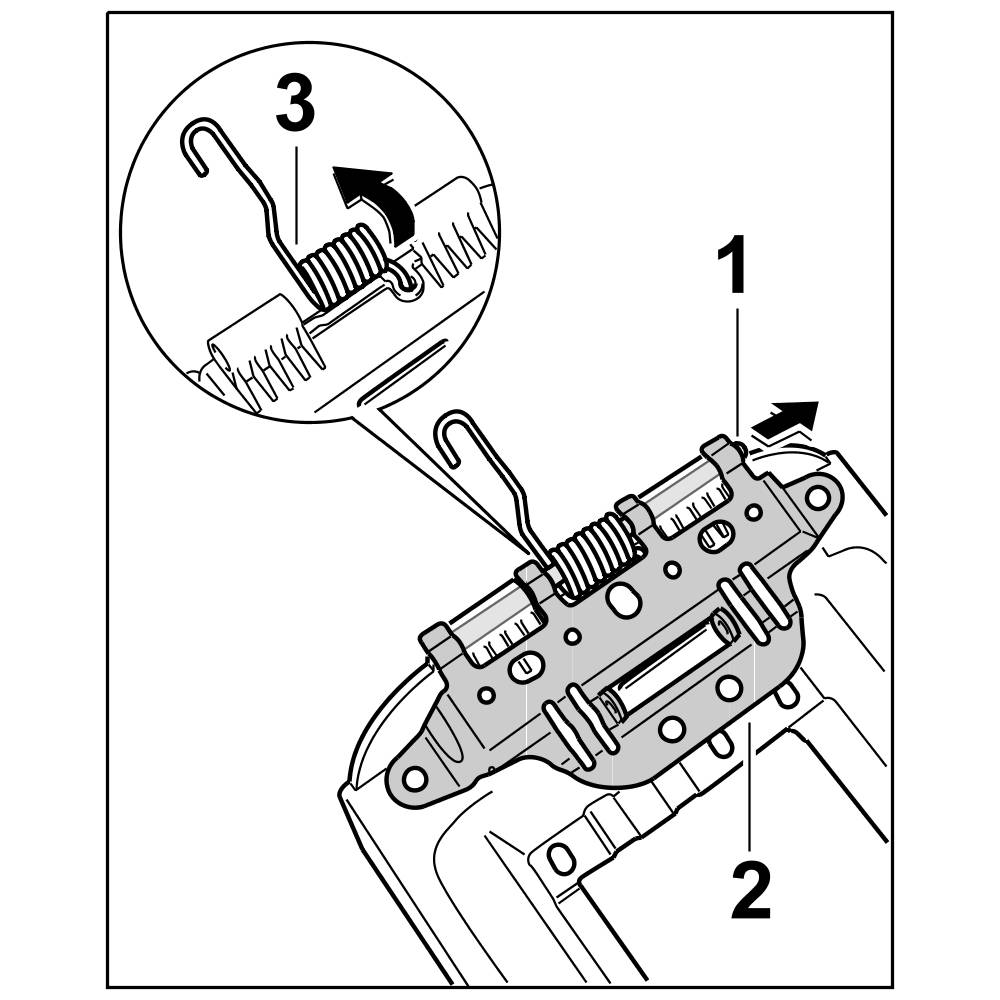 3
1
2