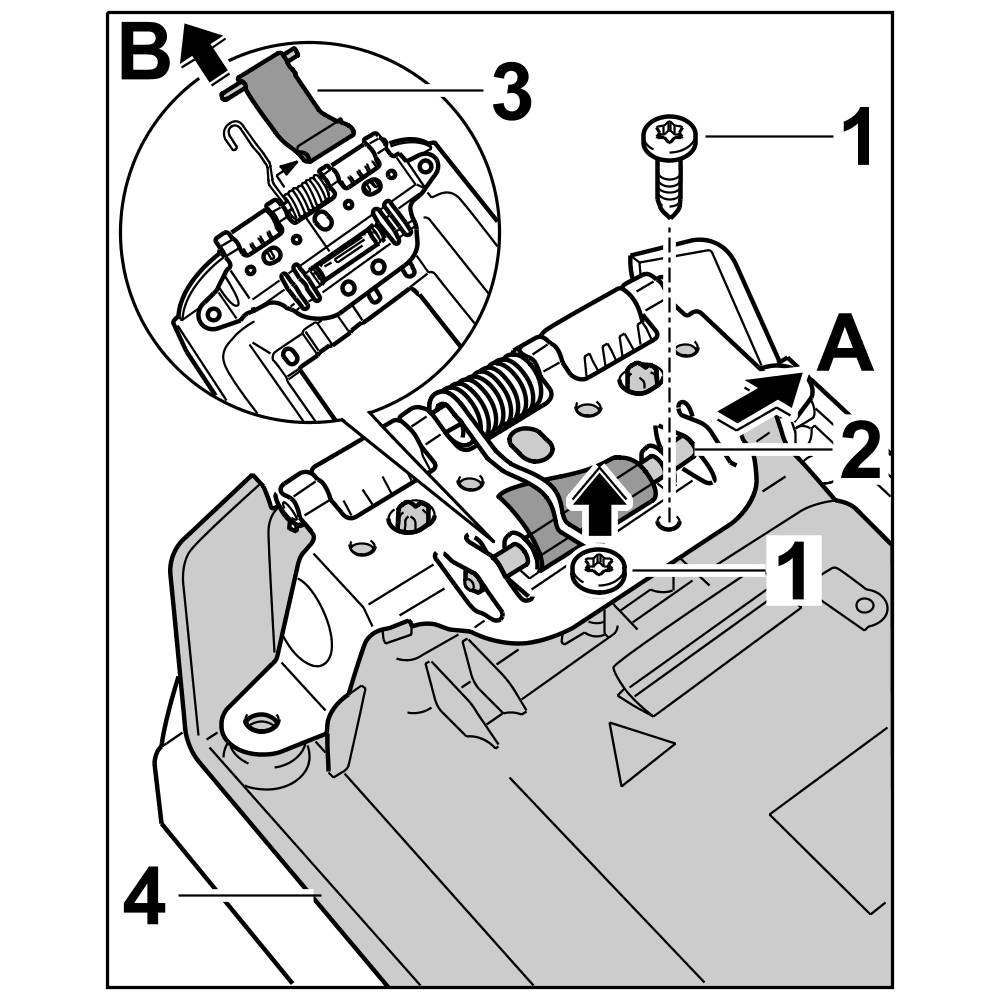 B
3
1
A
2
1
4