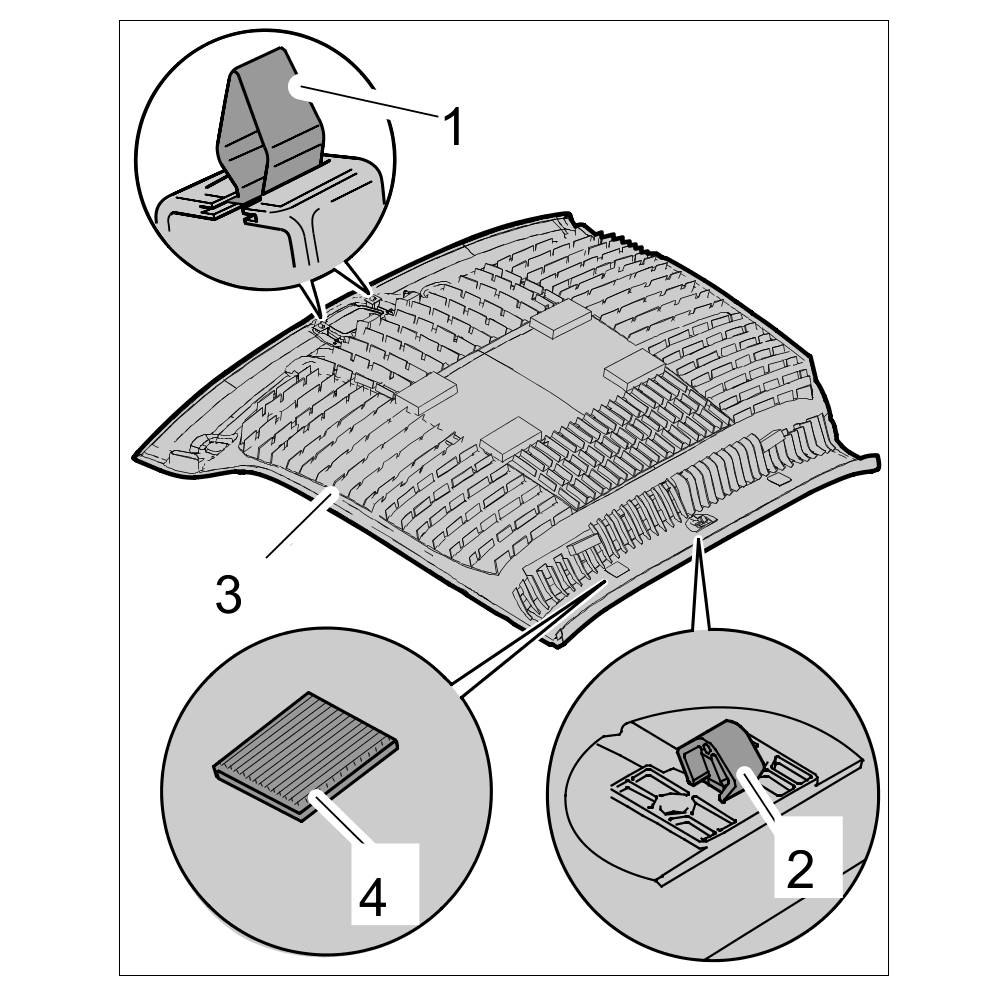 1
3
4
2