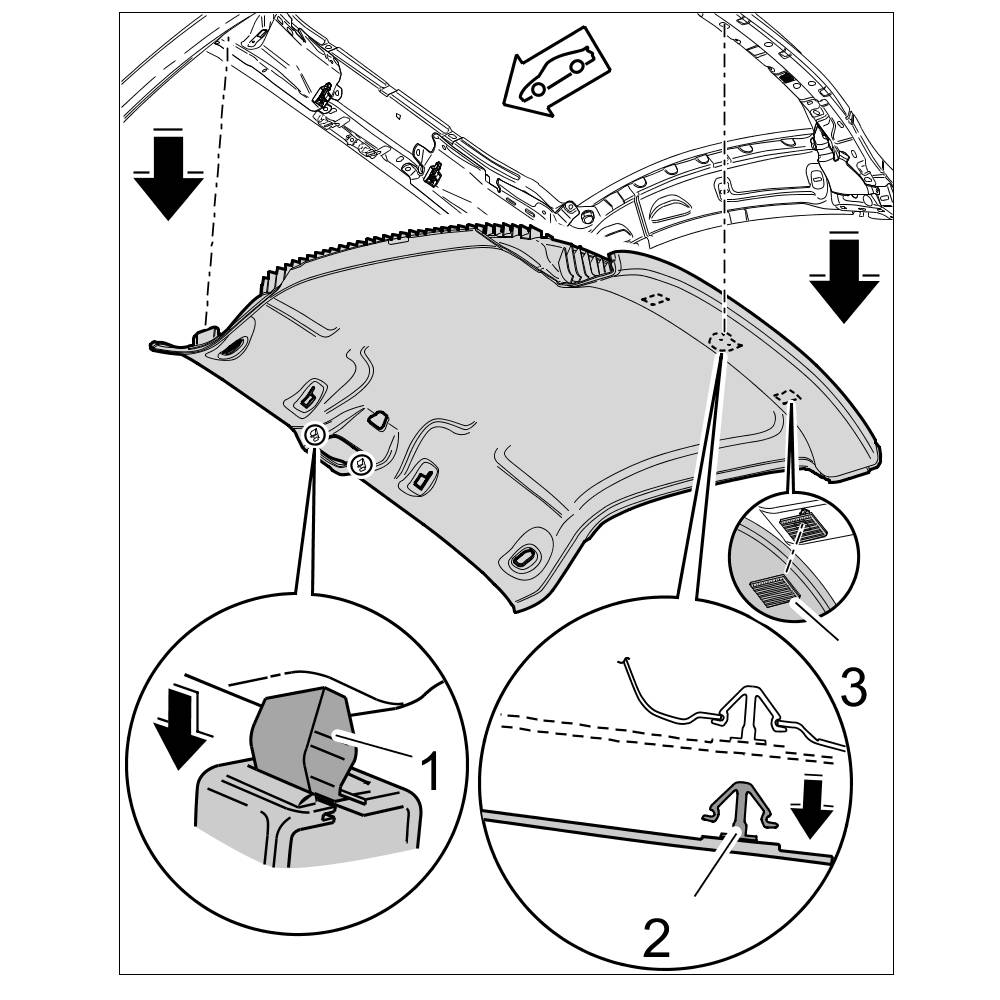 1

2

3