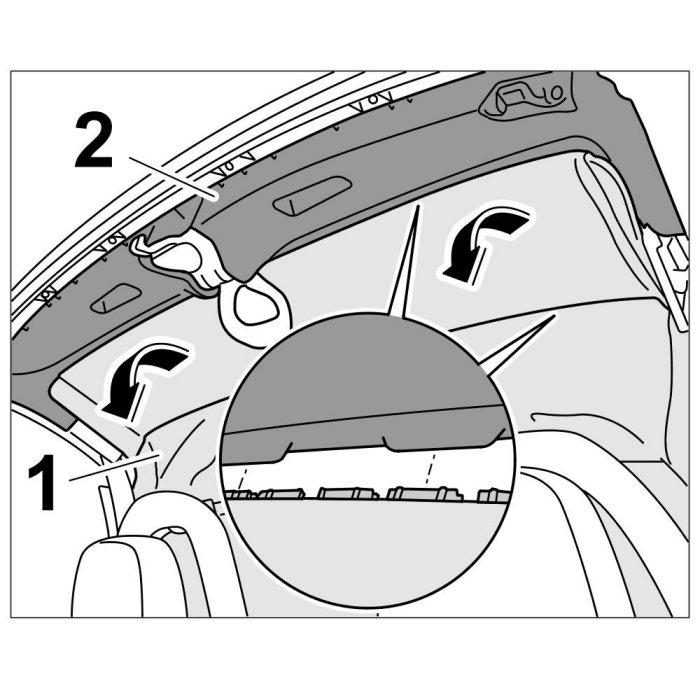 2

1