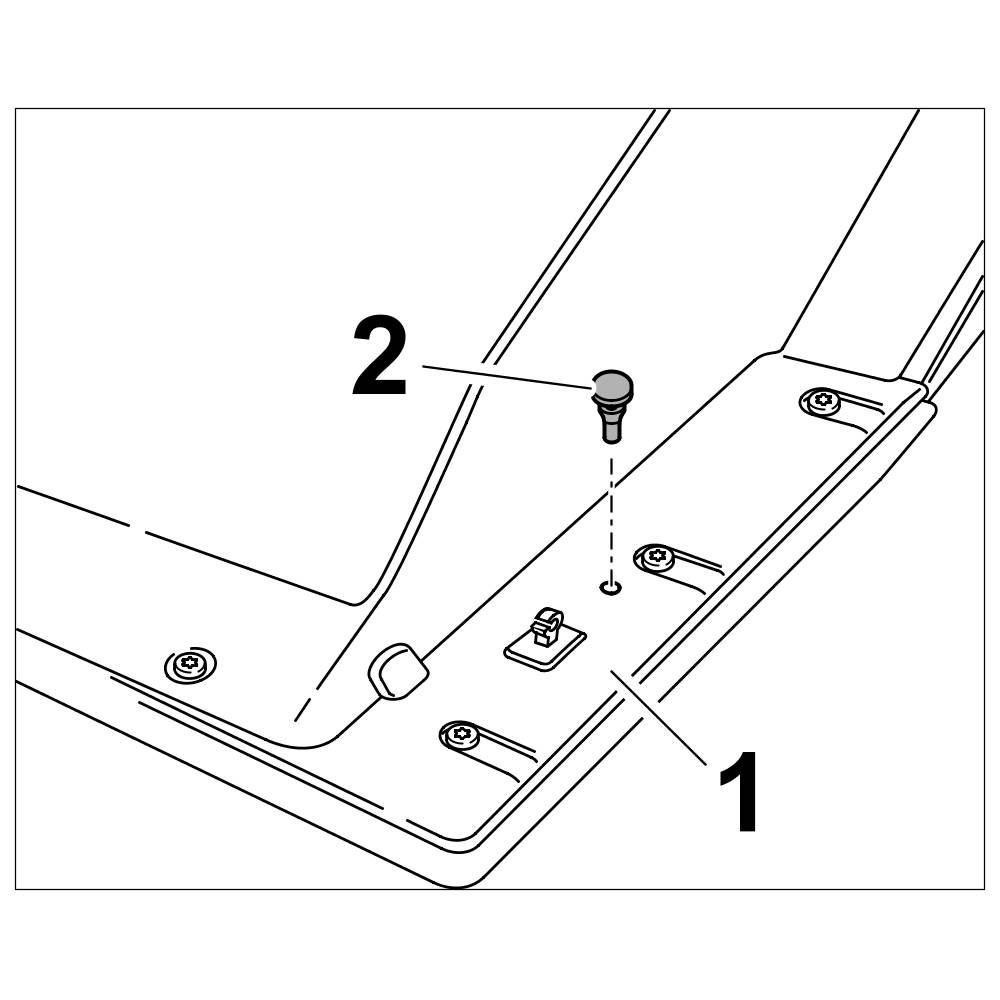 2

1