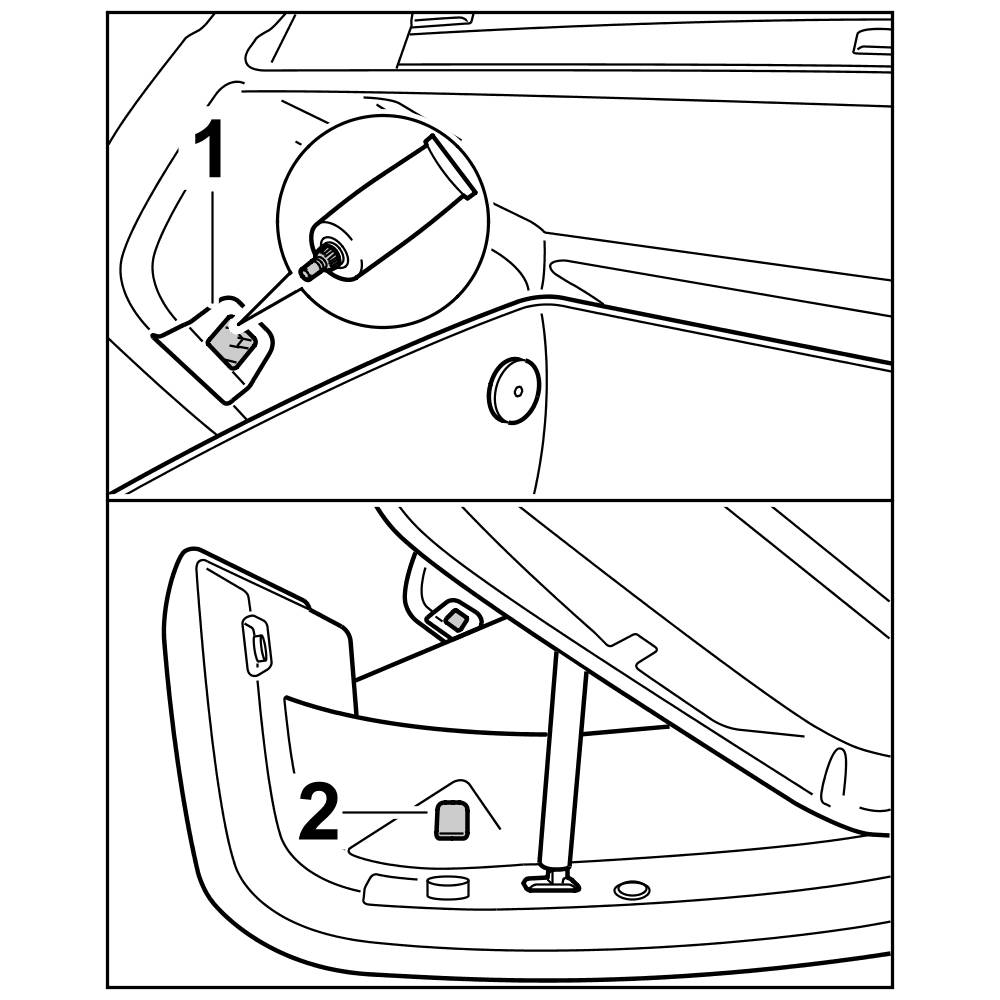 1

2