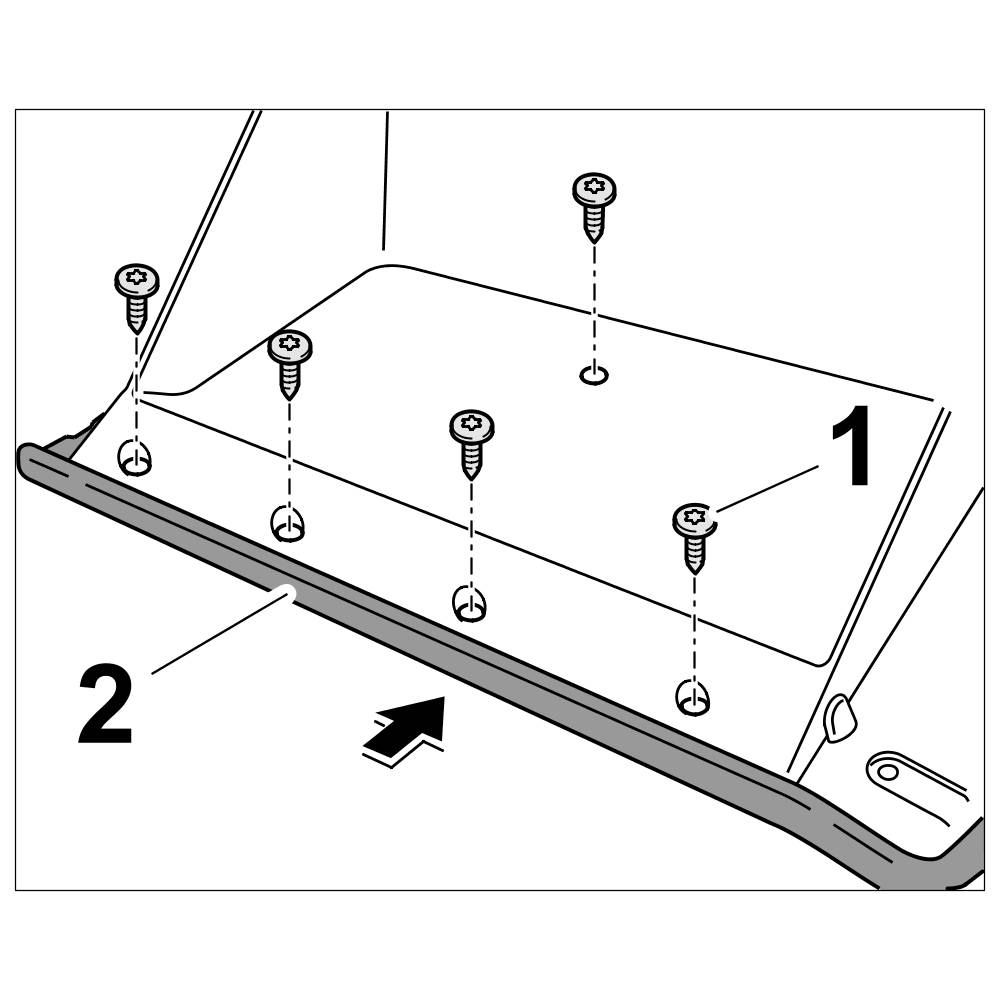 1

2