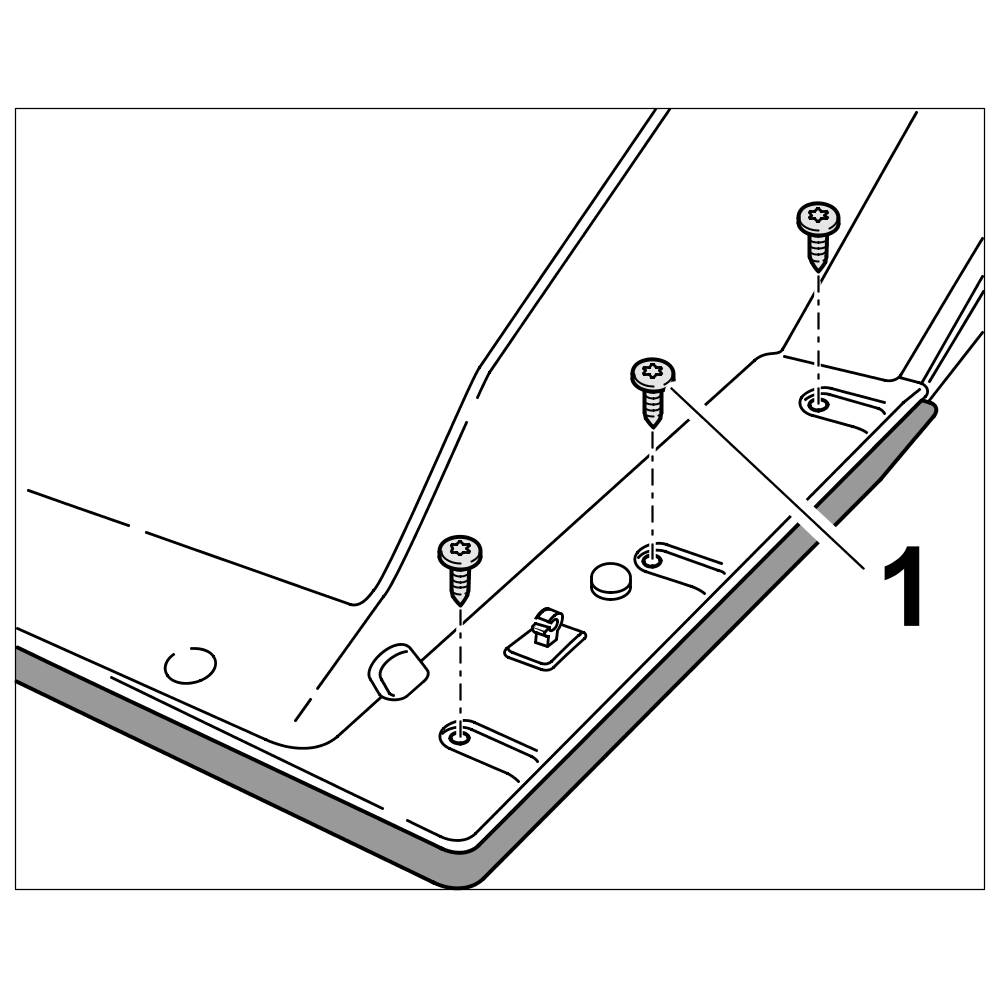 1