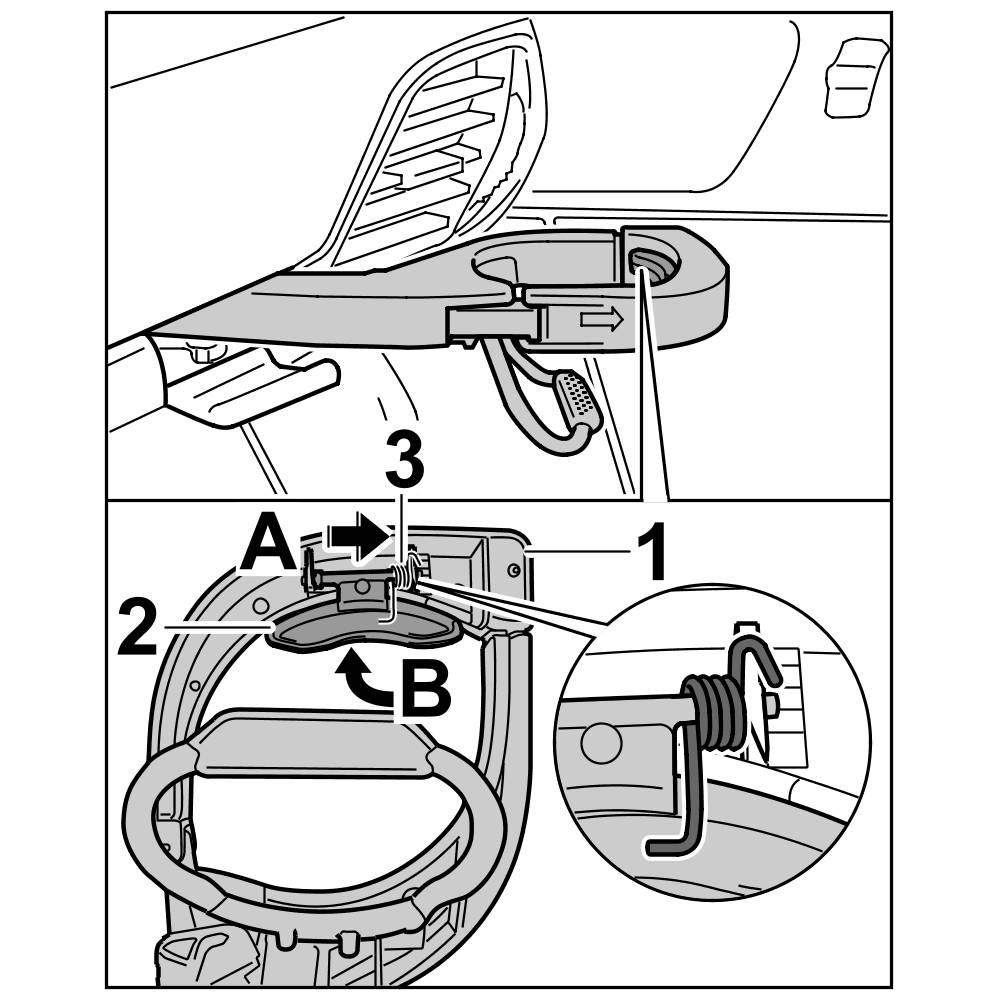 3
A
1
2
B