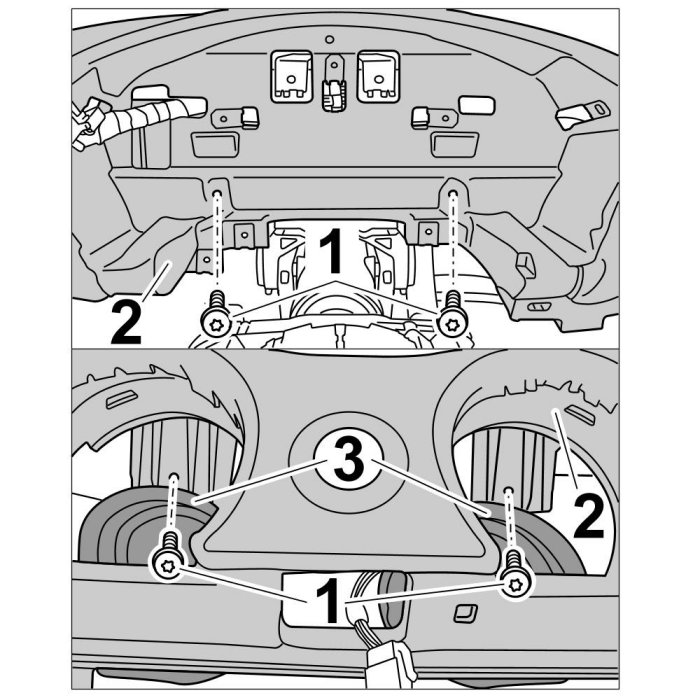 1
2
3
2
1