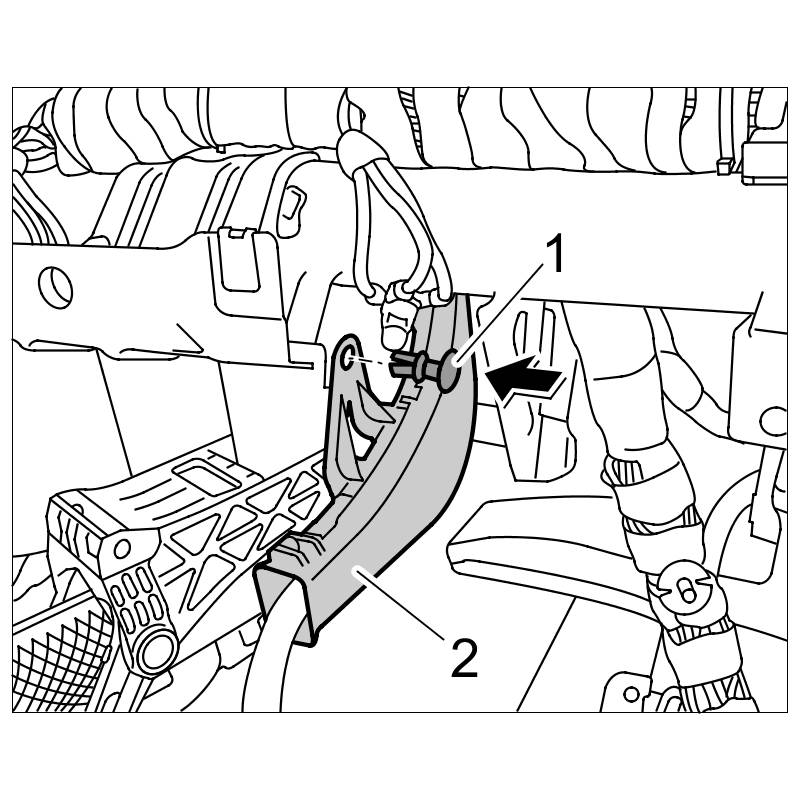 1

2