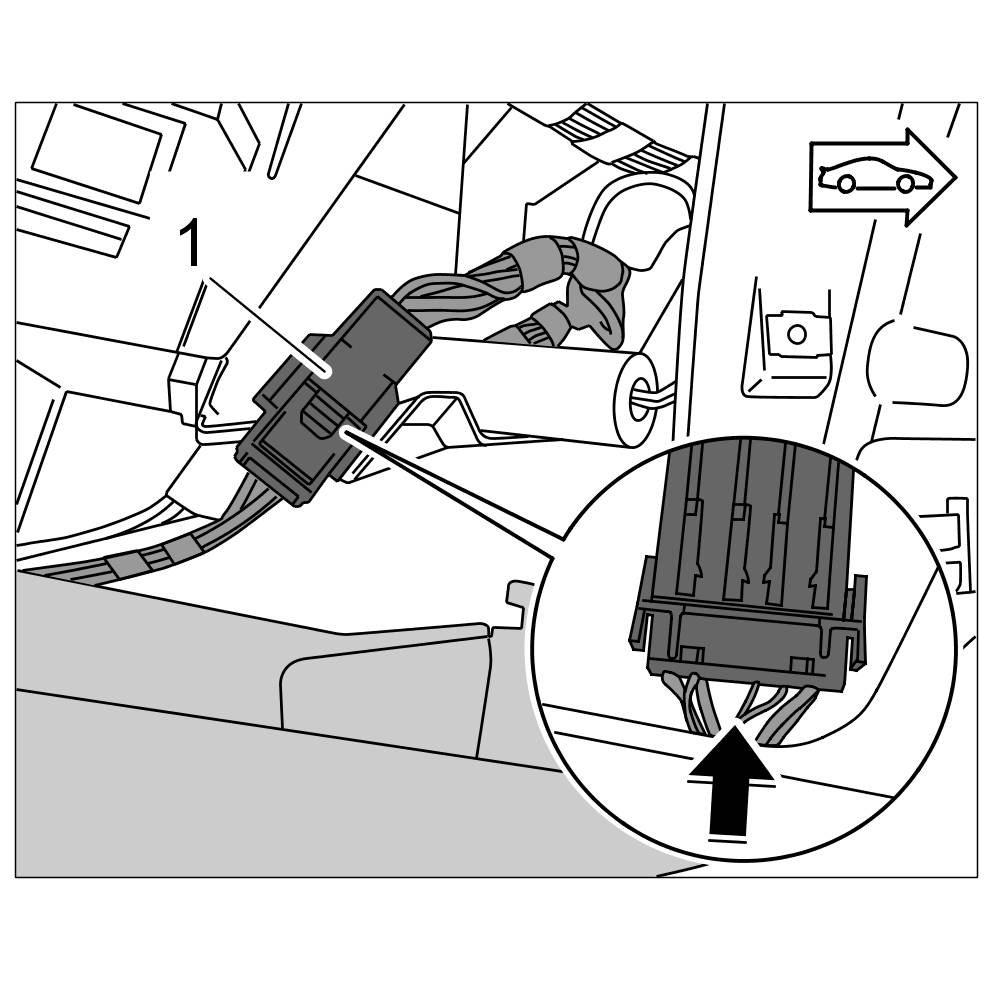 1