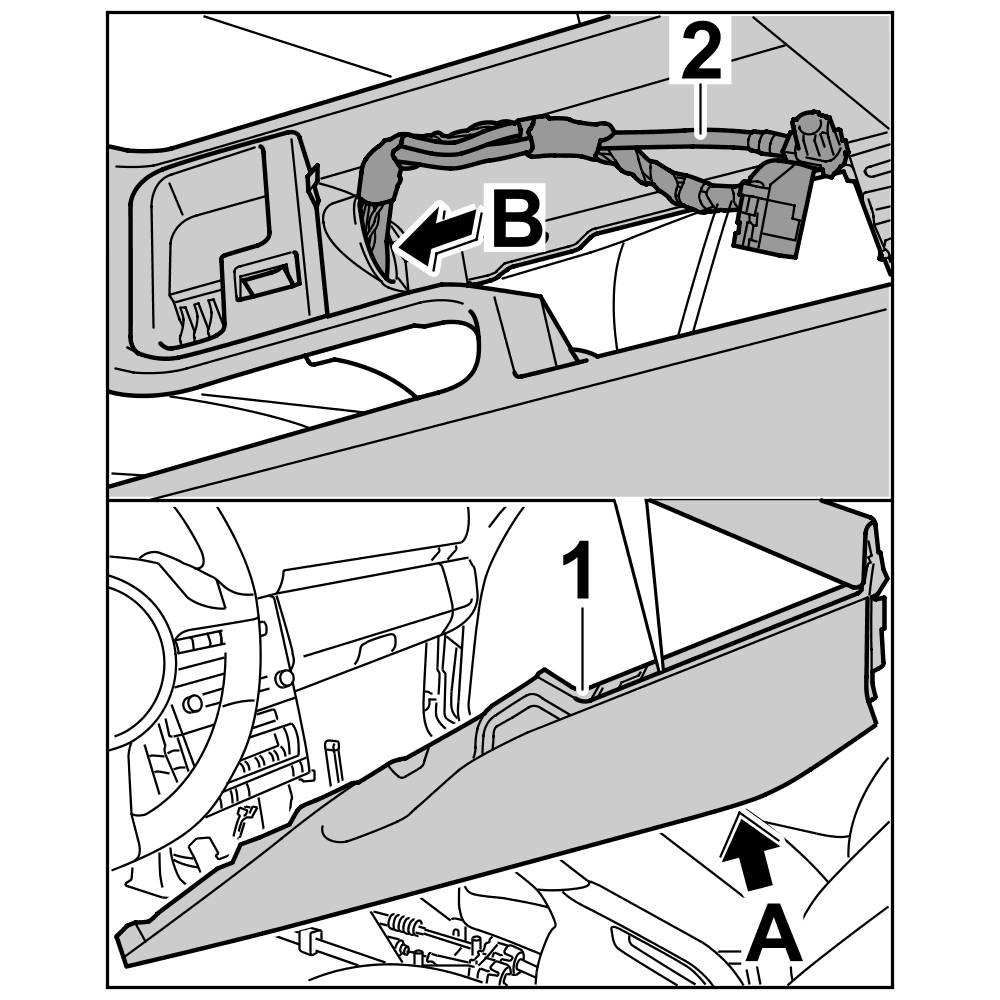 2

B

1

A